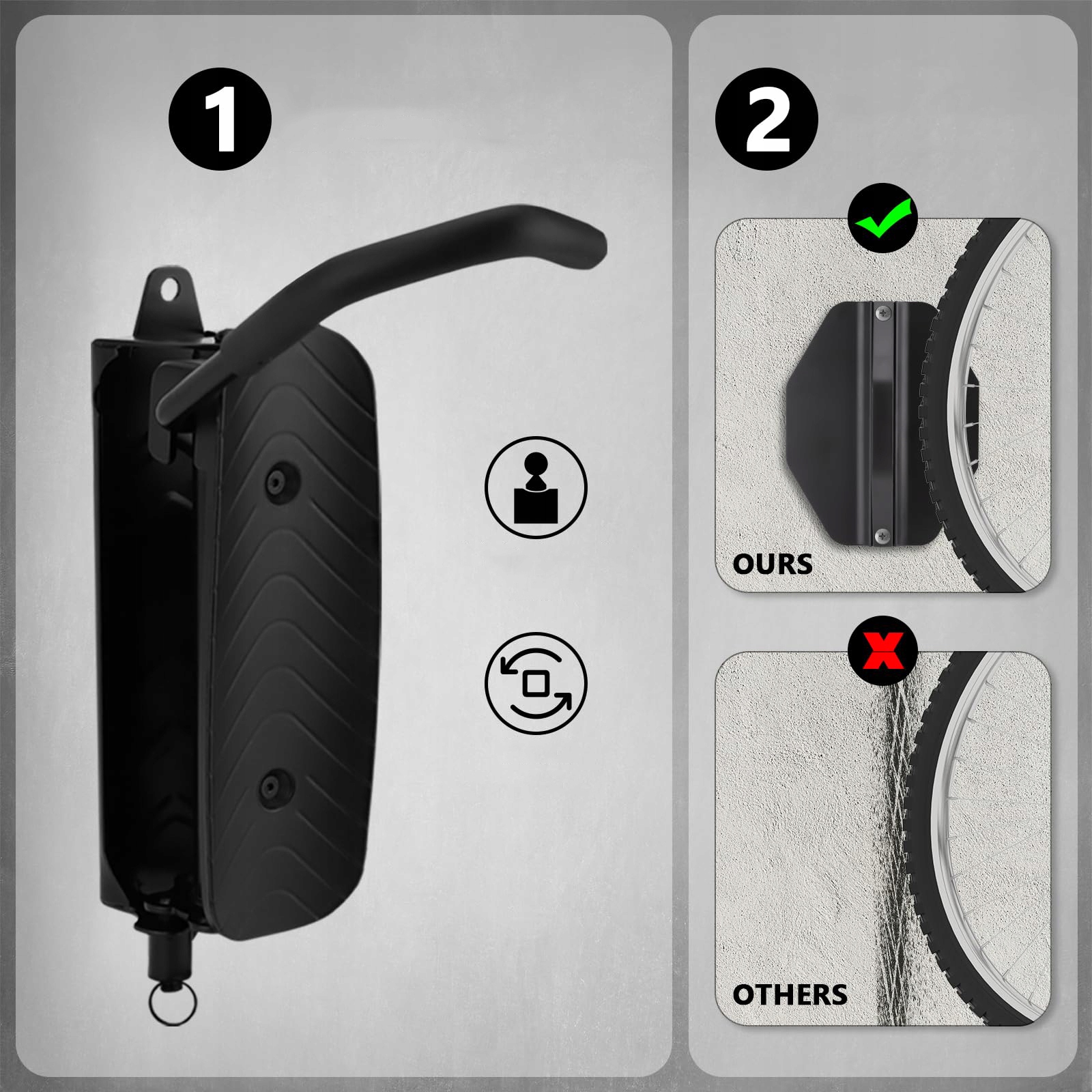 1

2

OURS

OTHERS