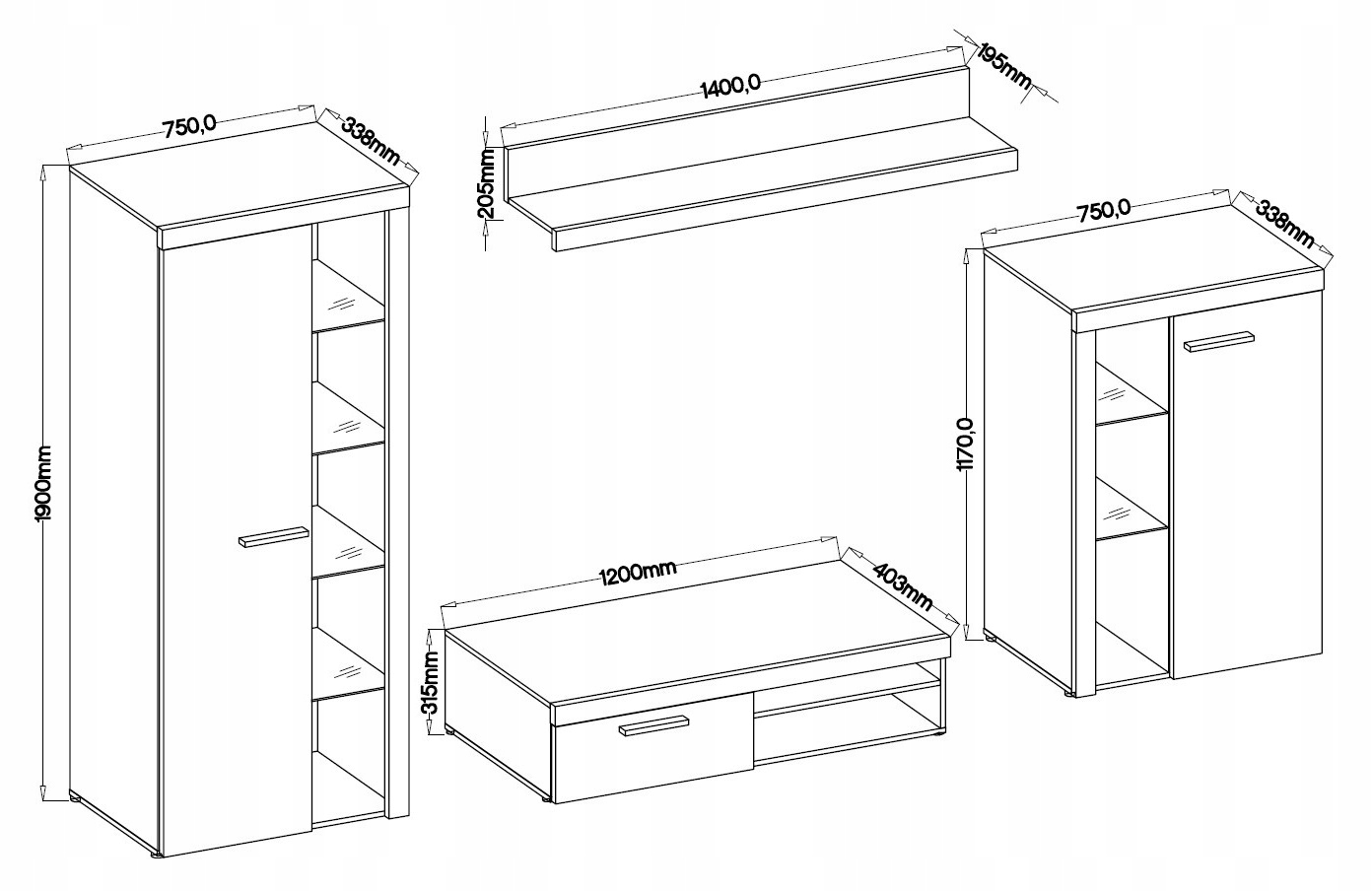 750,0
338mm
1900mm
1400,0
195mm
205mm
750,0
338mm
1170,0
1200mm
403mm
315mm