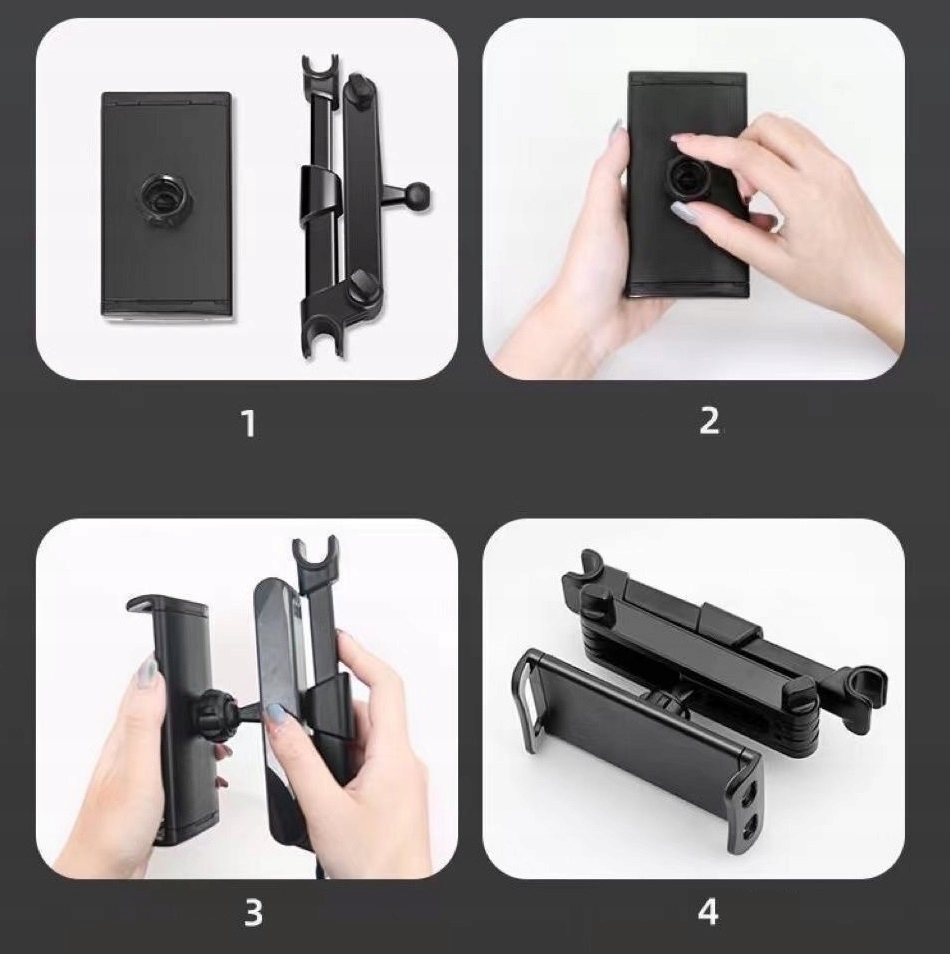 1

2

3

4