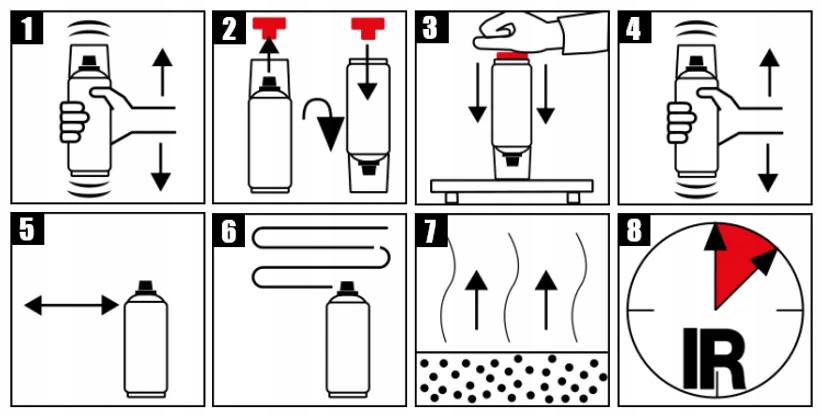 1

2

3

4

5

6

7

8

IR