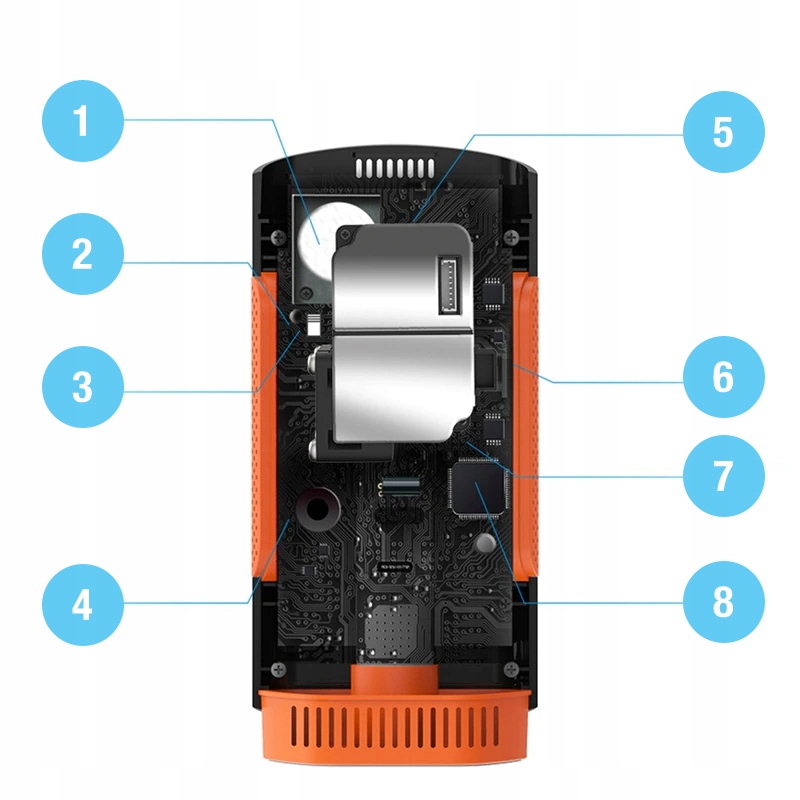 1
2
3
4
5
6
7
8