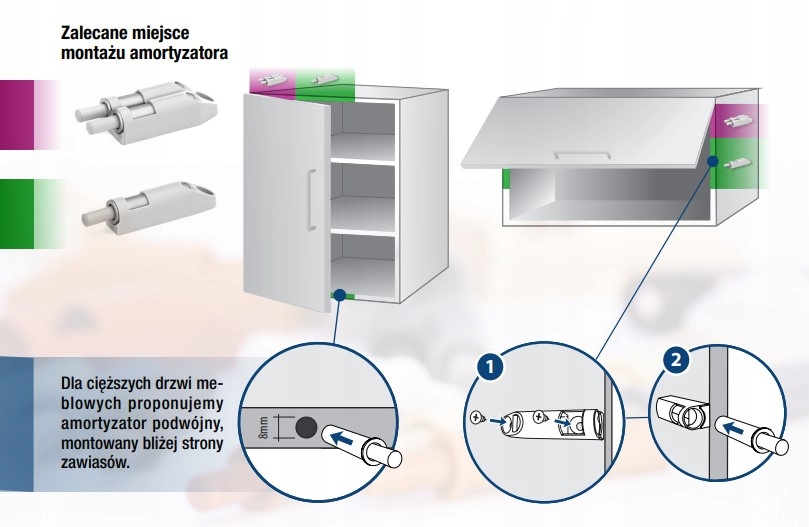 Zalecane miejsce montażu amortyzatora

Dla cięższych drzwi meblowych proponujemy amortyzator podwójny, montowany bliżej strony zawiasów.

8mm

1

2