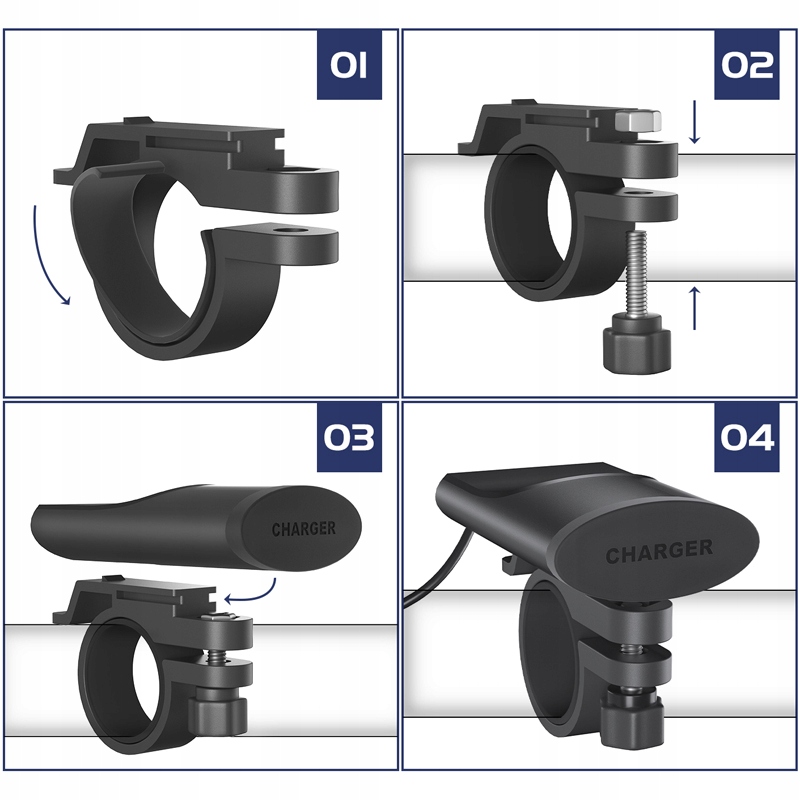 01

02

03

CHARGER

04

CHARGER