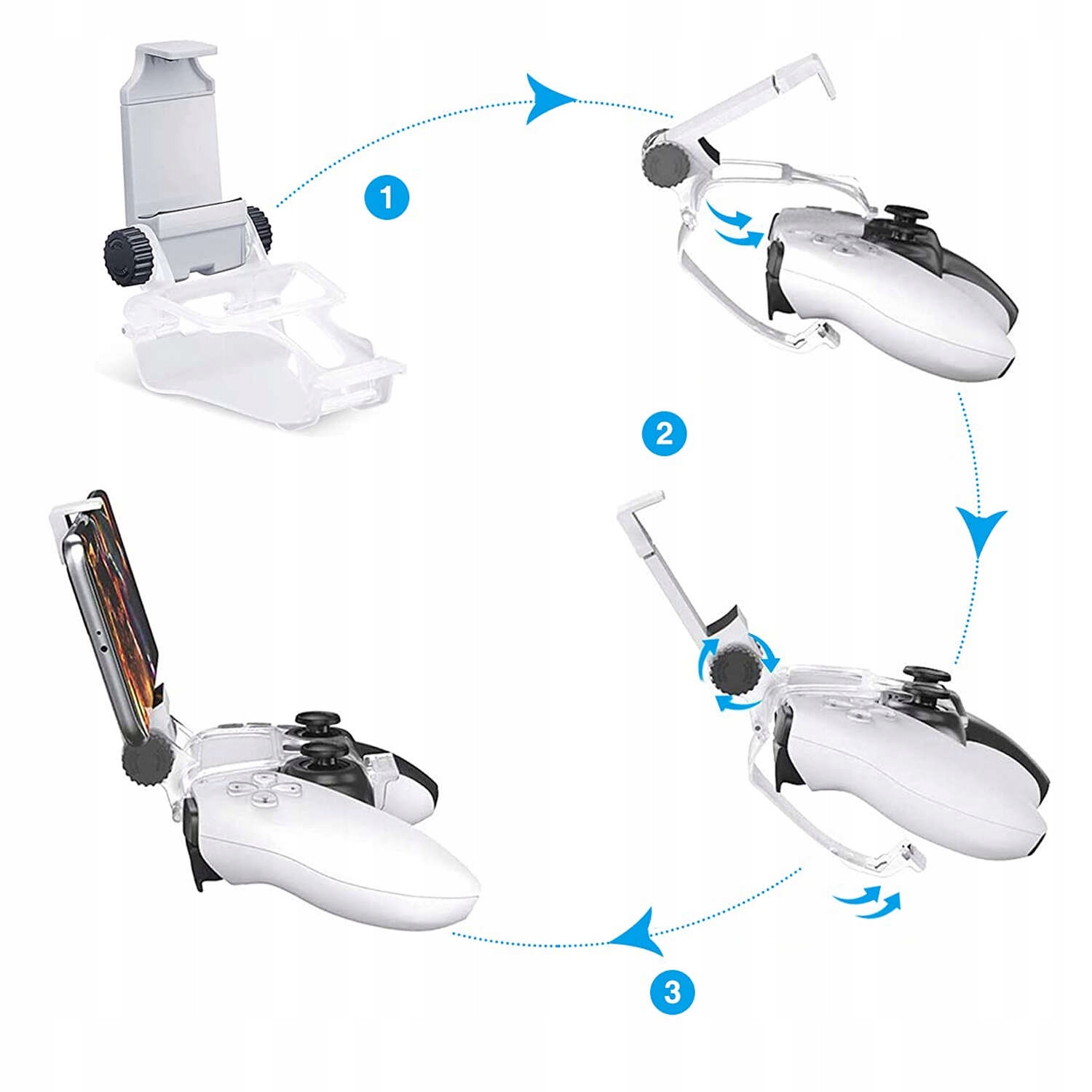 1

2

3