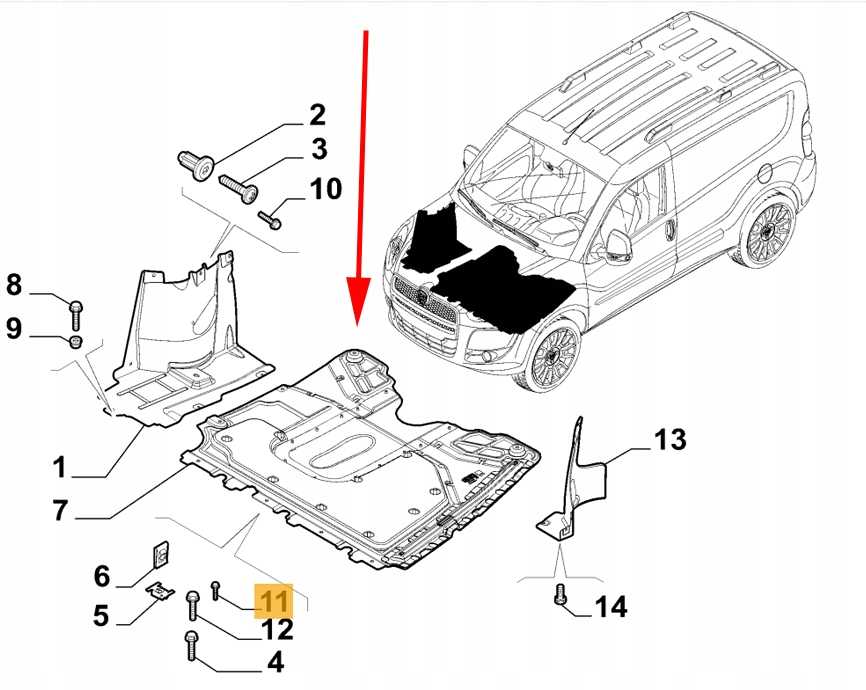 2
3
10
8
9
1
7
13
6
5
11
12
4
14