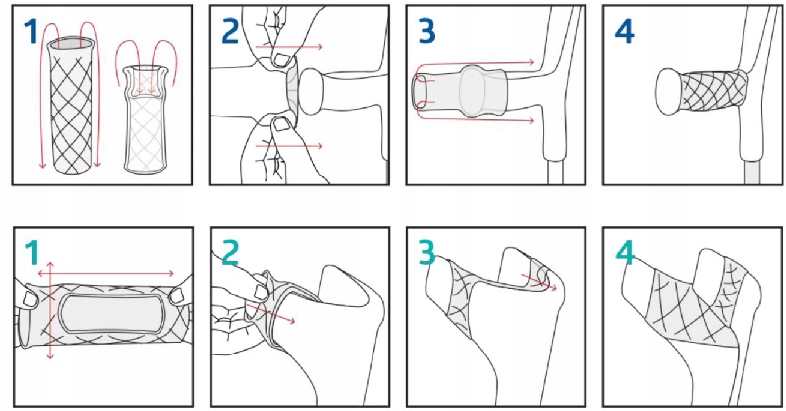 1

2

3

4

1

2

3

4