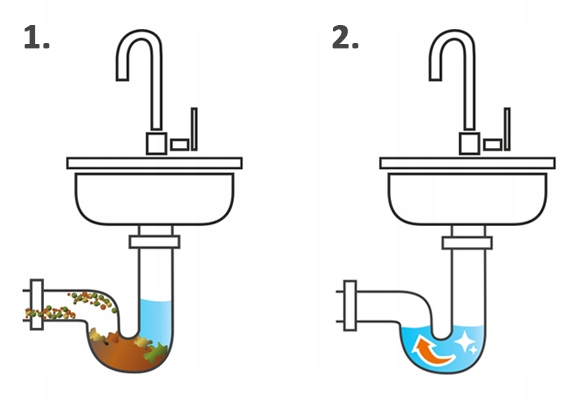 1.

2.