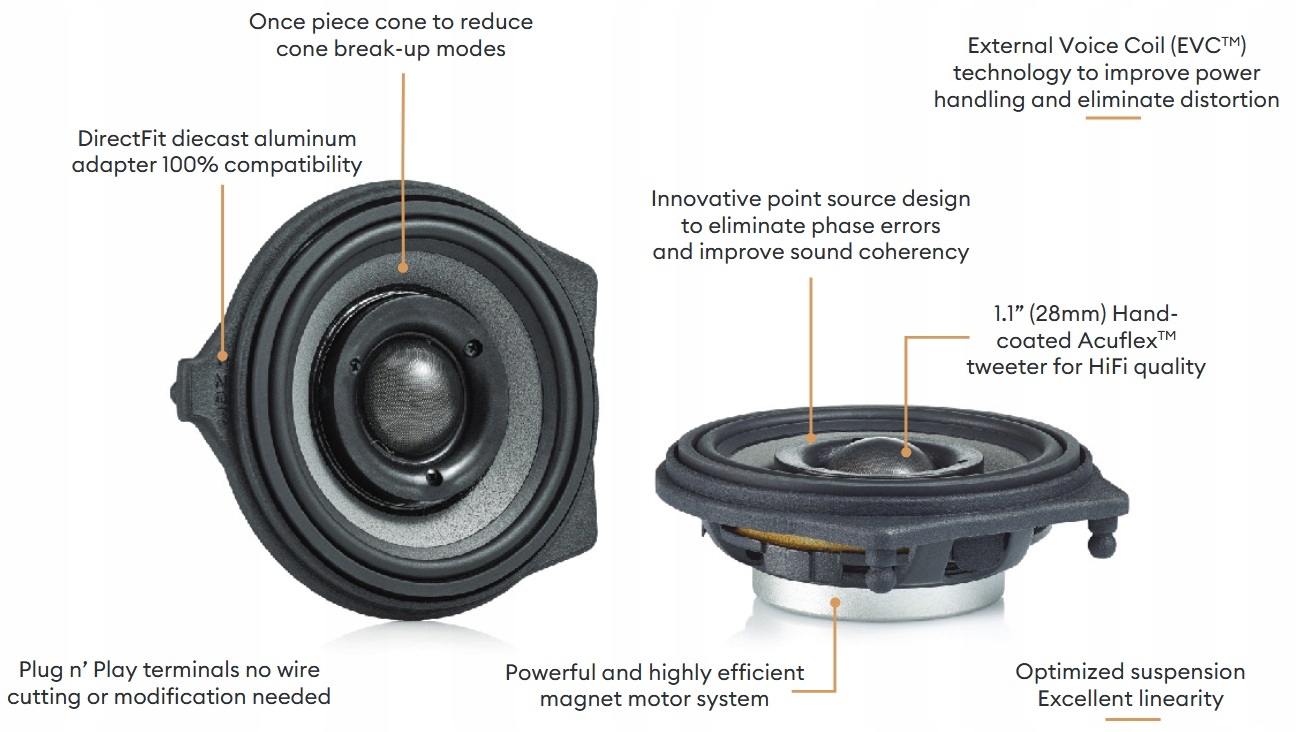 Once piece cone to reduce cone break-up modes

External Voice Coil (EVC™) technology to improve power handling and eliminate distortion

DirectFit diecast aluminum adapter 100% compatibility

Innovative point source design to eliminate phase errors and improve sound coherency

1.1" (28mm) Hand-coated Acuflex™ tweeter for HiFi quality

Plug n' Play terminals no wire cutting or modification needed

Powerful and highly efficient magnet motor system

Optimized suspension Excellent linearity