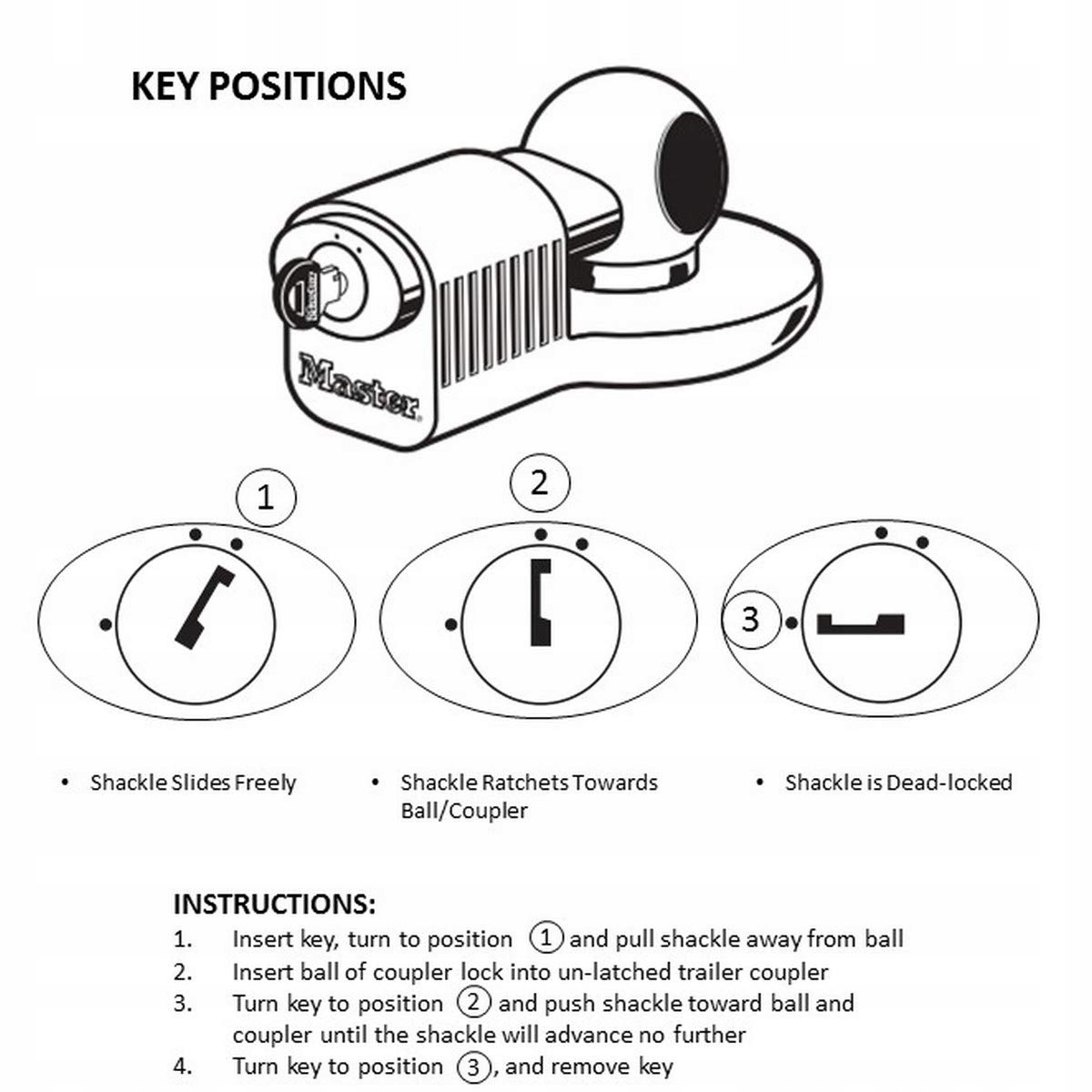 KEY POSITIONS

Master

Master

1

2

3

• Shackle Slides Freely

• Shackle Ratchets Towards Ball/Coupler

• Shackle is Dead-locked

INSTRUCTIONS:
1. Insert key, turn to position 1 and pull shackle away from ball
2. Insert ball of coupler lock into un-latched trailer coupler
3. Turn key to position 2 and push shackle toward ball and coupler until the shackle will advance no further
4. Turn key to position 3, and remove key