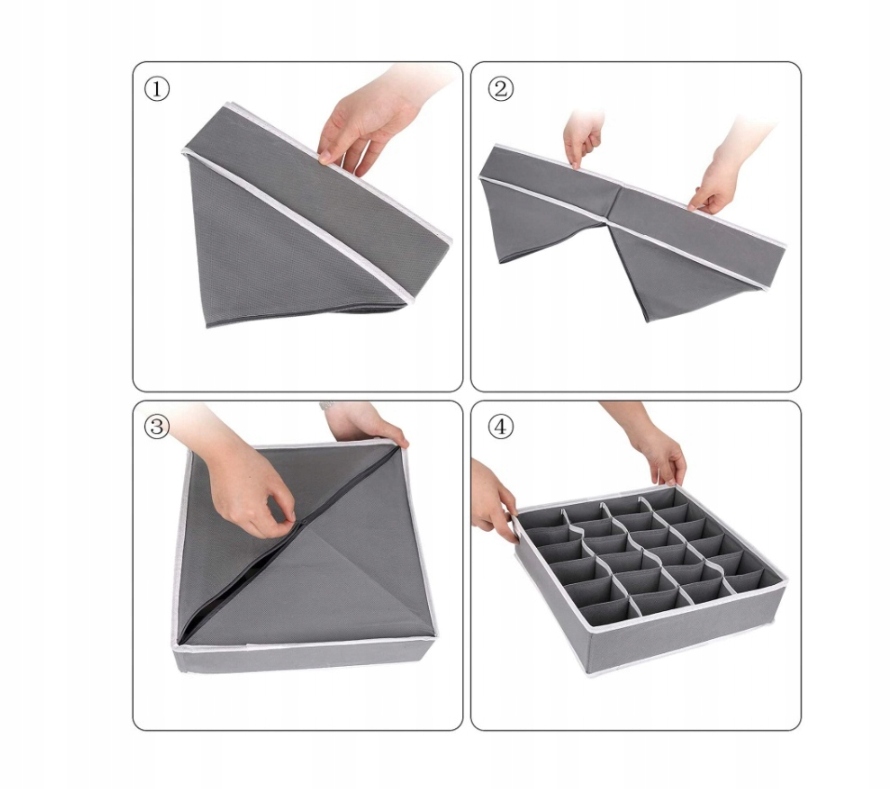 ①

②

③

④