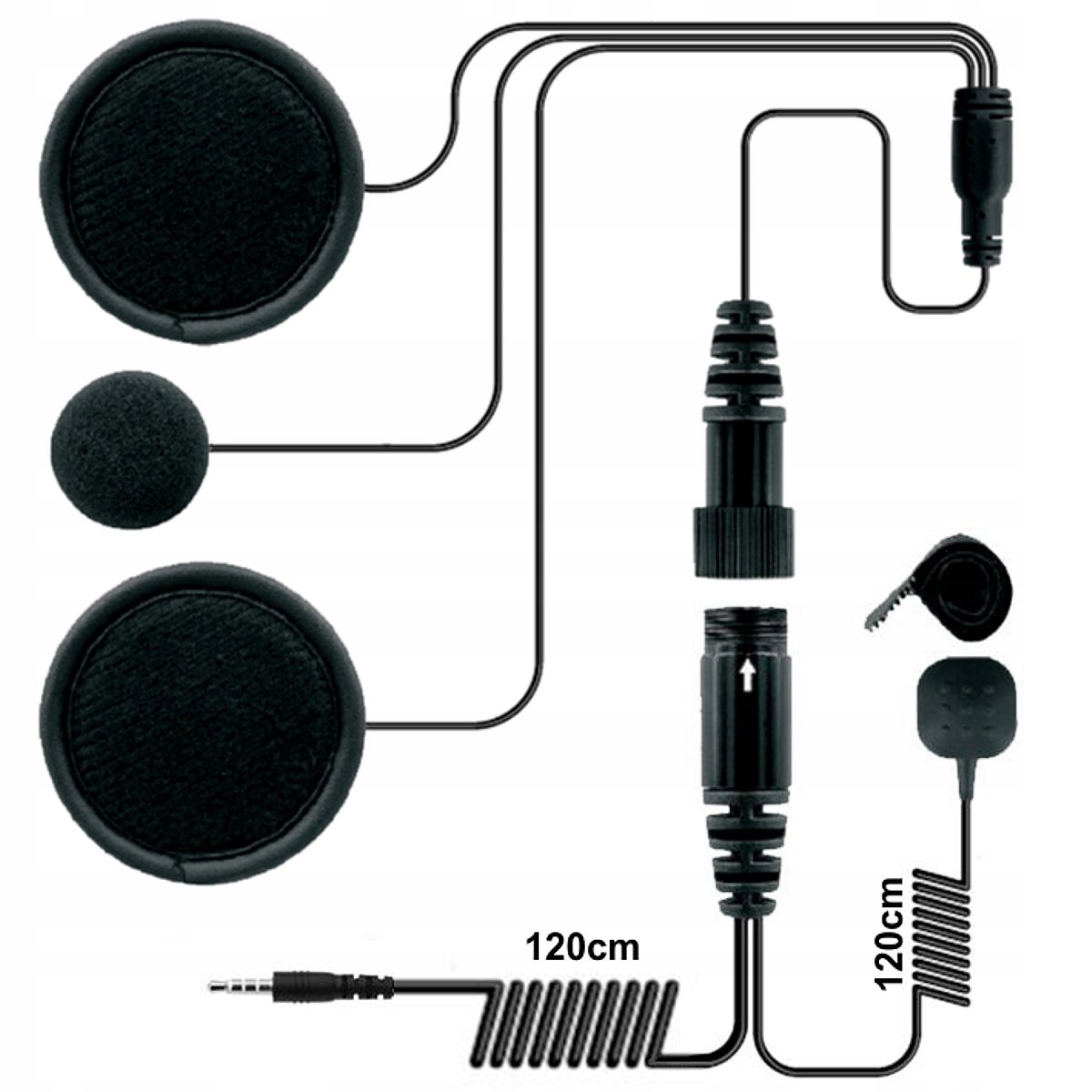 120cm

120cm