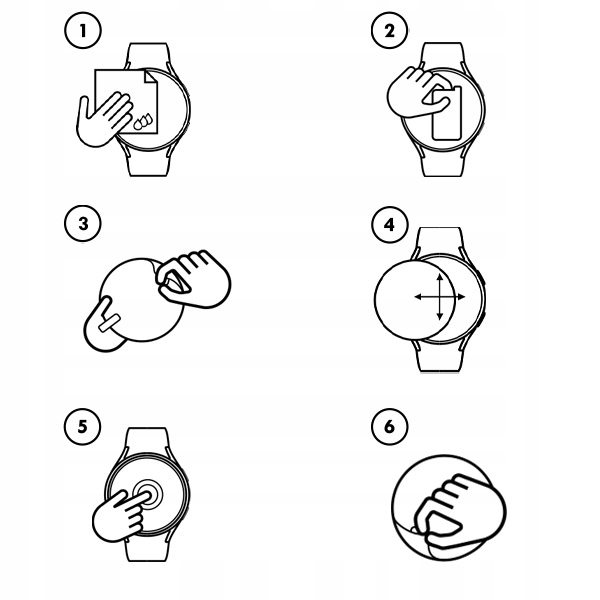 1

2

3

4

5

6