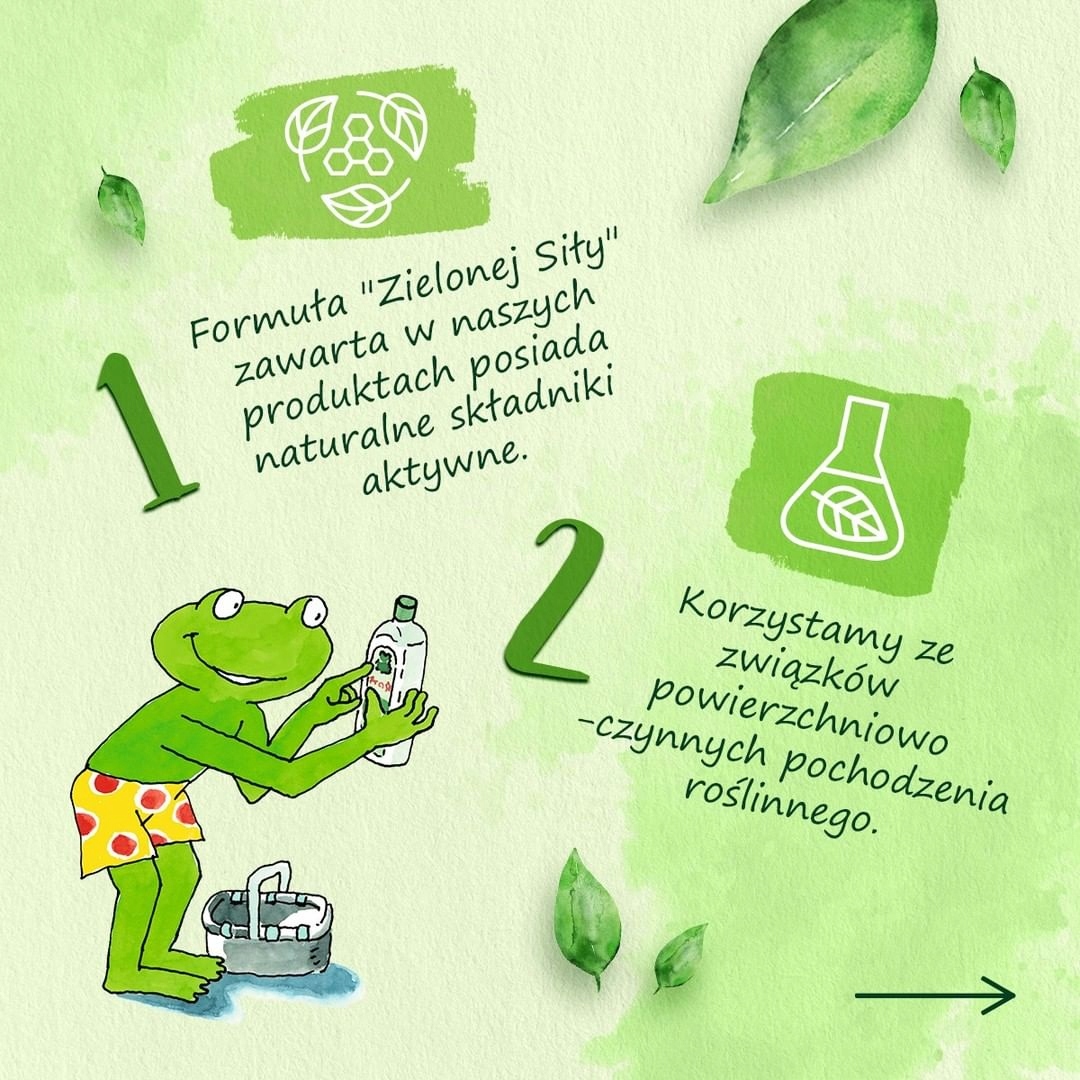 1

Formuła "Zielonej Siły" zawarta w naszych produktach posiada naturalne składniki aktywne.

2

Korzystamy ze związków powierzchniowo -czynnych pochodzenia roślinnego.

Frosch