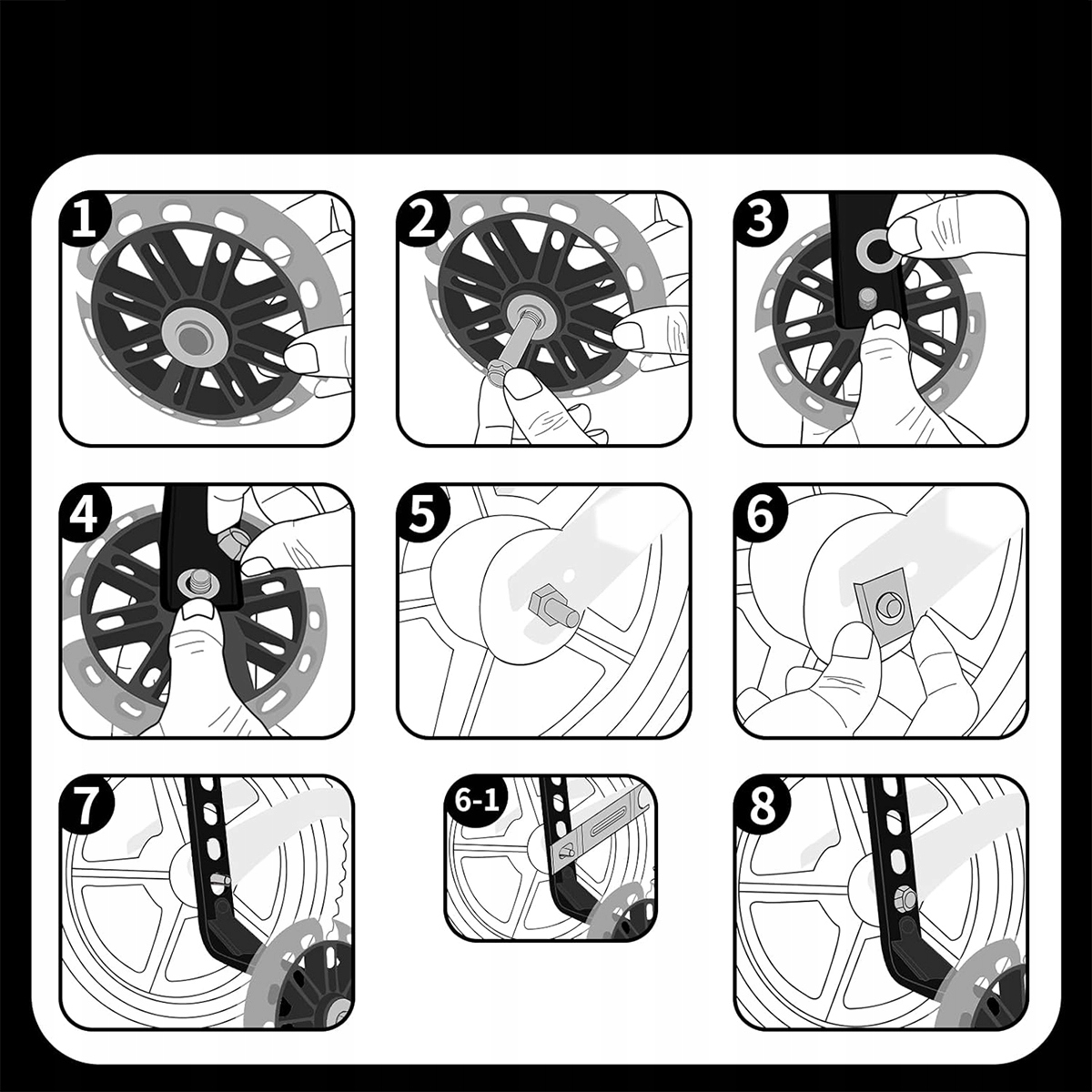 1

2

3

4

5

6

7

6-1

8