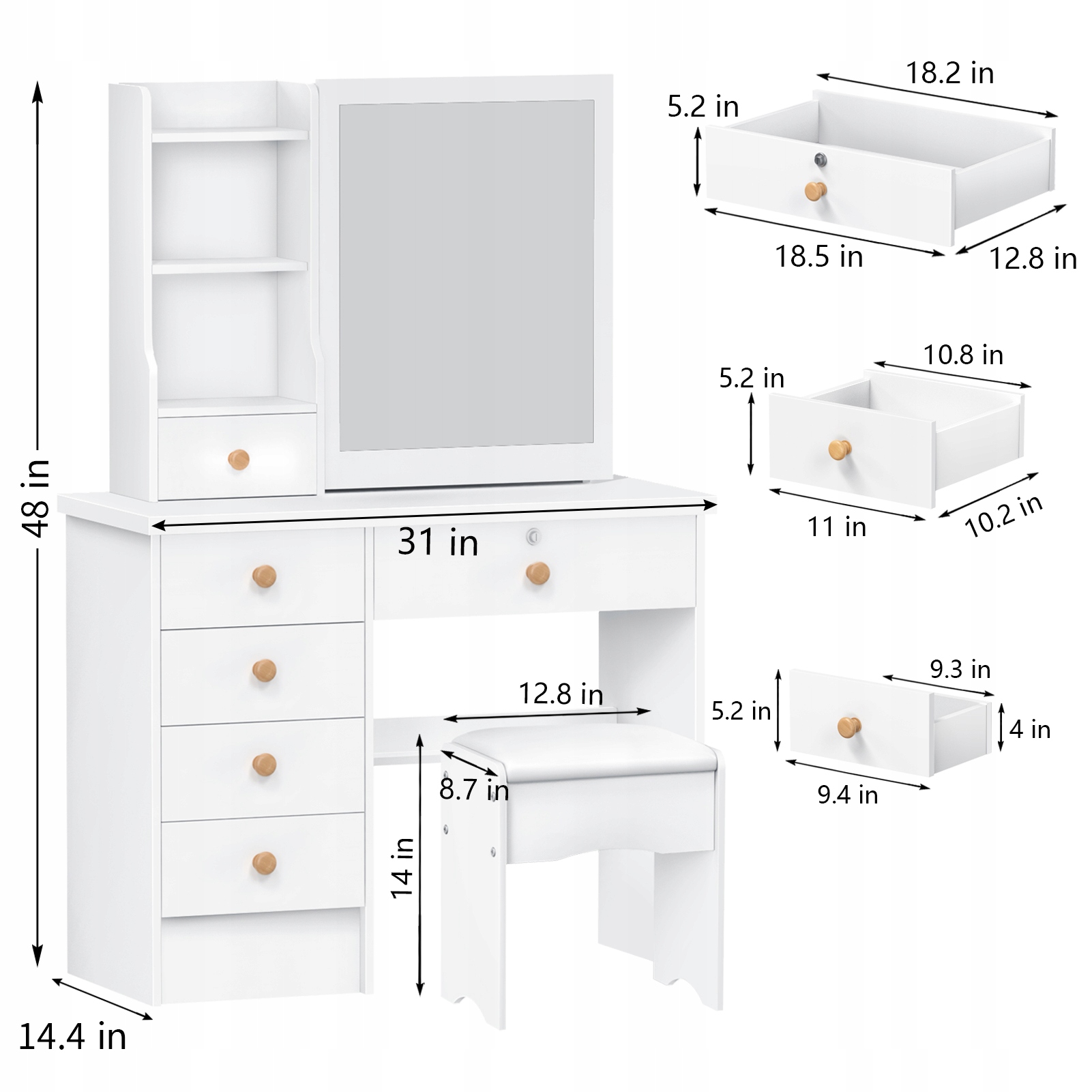 48 in

31 in

14.4 in

12.8 in

8.7 in

14 in

18.2 in

5.2 in

18.5 in

12.8 in

10.8 in

5.2 in

11 in

10.2 in

9.3 in

5.2 in

4 in

9.4 in