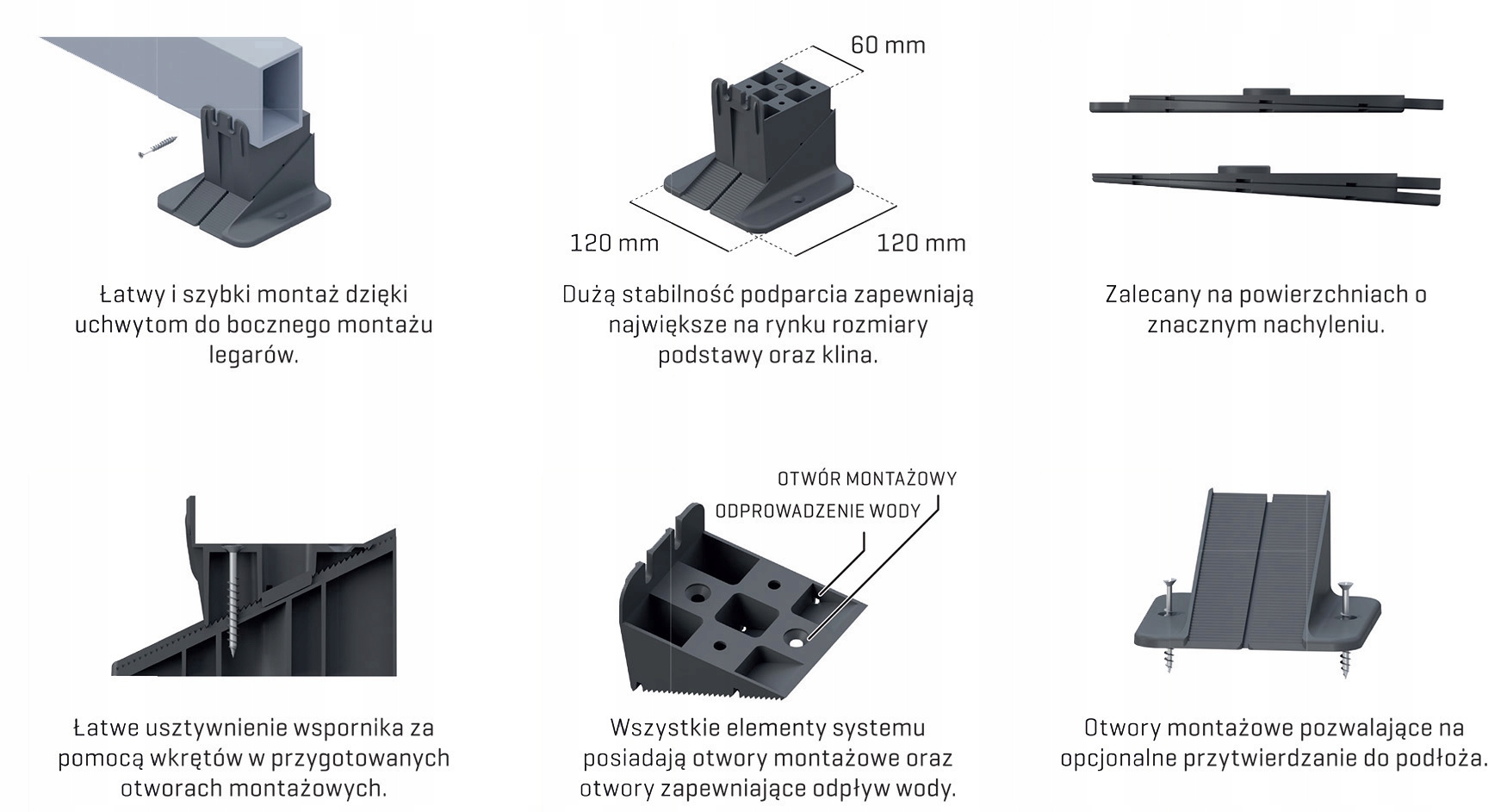 Łatwy i szybki montaż dzięki uchwytom do bocznego montażu legarów.

60 mm

120 mm

120 mm

Dużą stabilność podparcia zapewniają największe na rynku rozmiary podstawy oraz klina.

Zalecany na powierzchniach o znacznym nachyleniu.

Łatwe usztywnienie wspornika za pomocą wkrętów w przygotowanych otworach montażowych.

OTWÓR MONTAŻOWY

ODPROWADZENIE WODY

Wszystkie elementy systemu posiadają otwory montażowe oraz otwory zapewniające odpływ wody.

Otwory montażowe pozwalające na opcjonalne przytwierdzanie do podłoża.