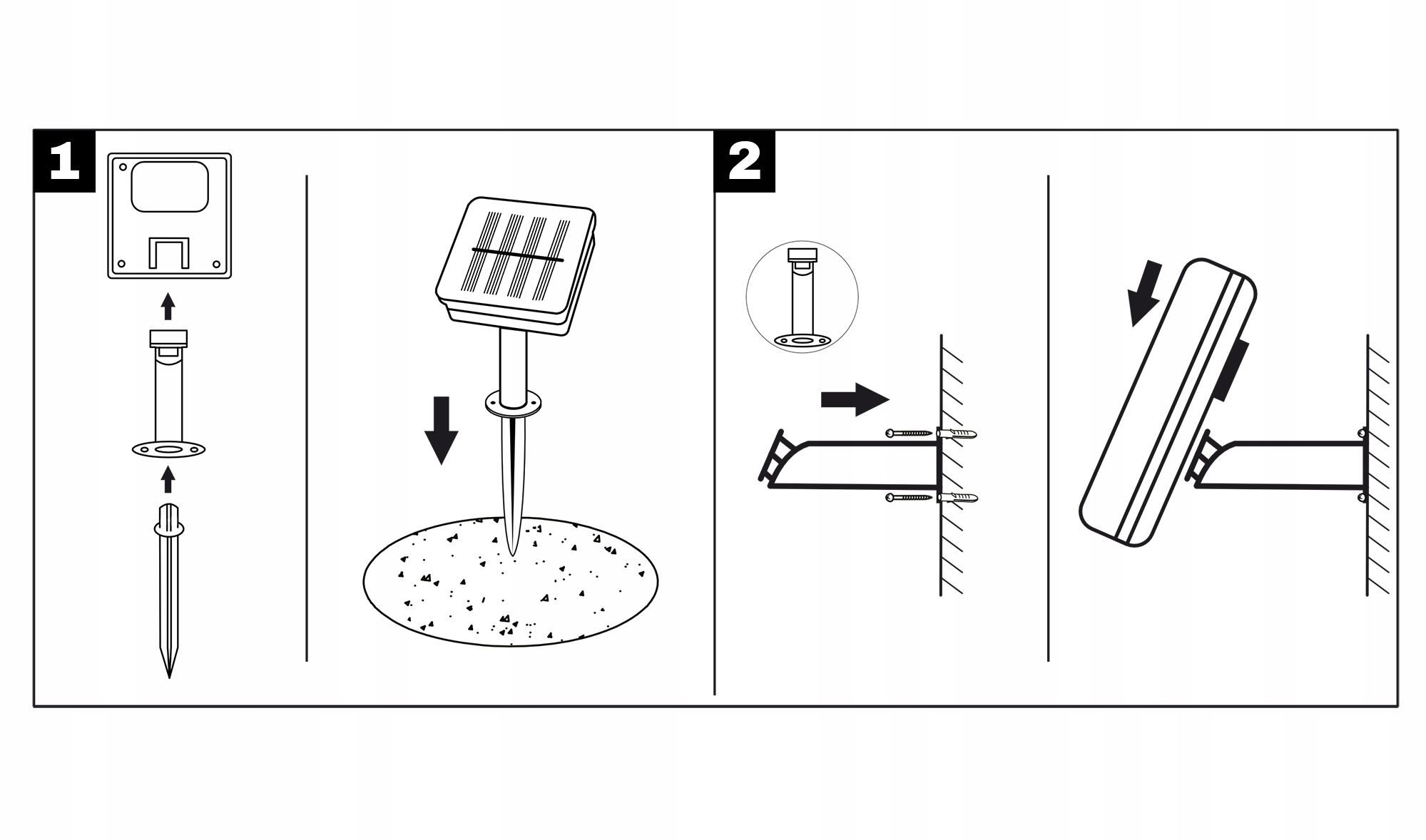 1

2