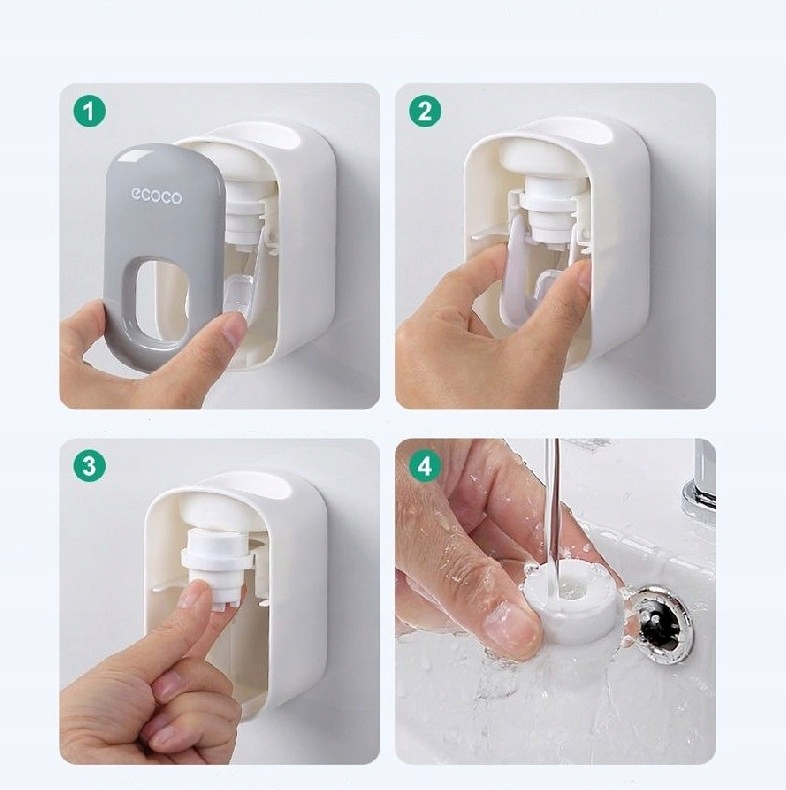 1

ecoco

2

3

4