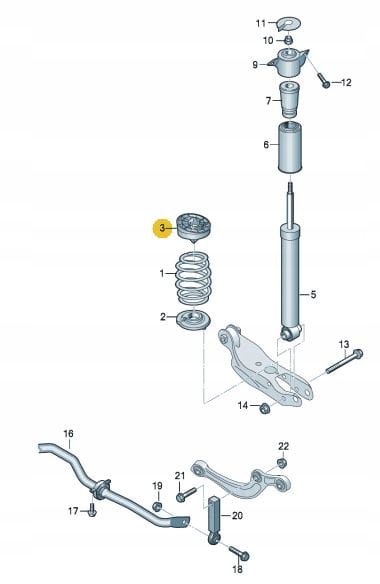 11
10
9
12
7
6
3
1
5
2
13
14
16
22
21
19
17
20
18