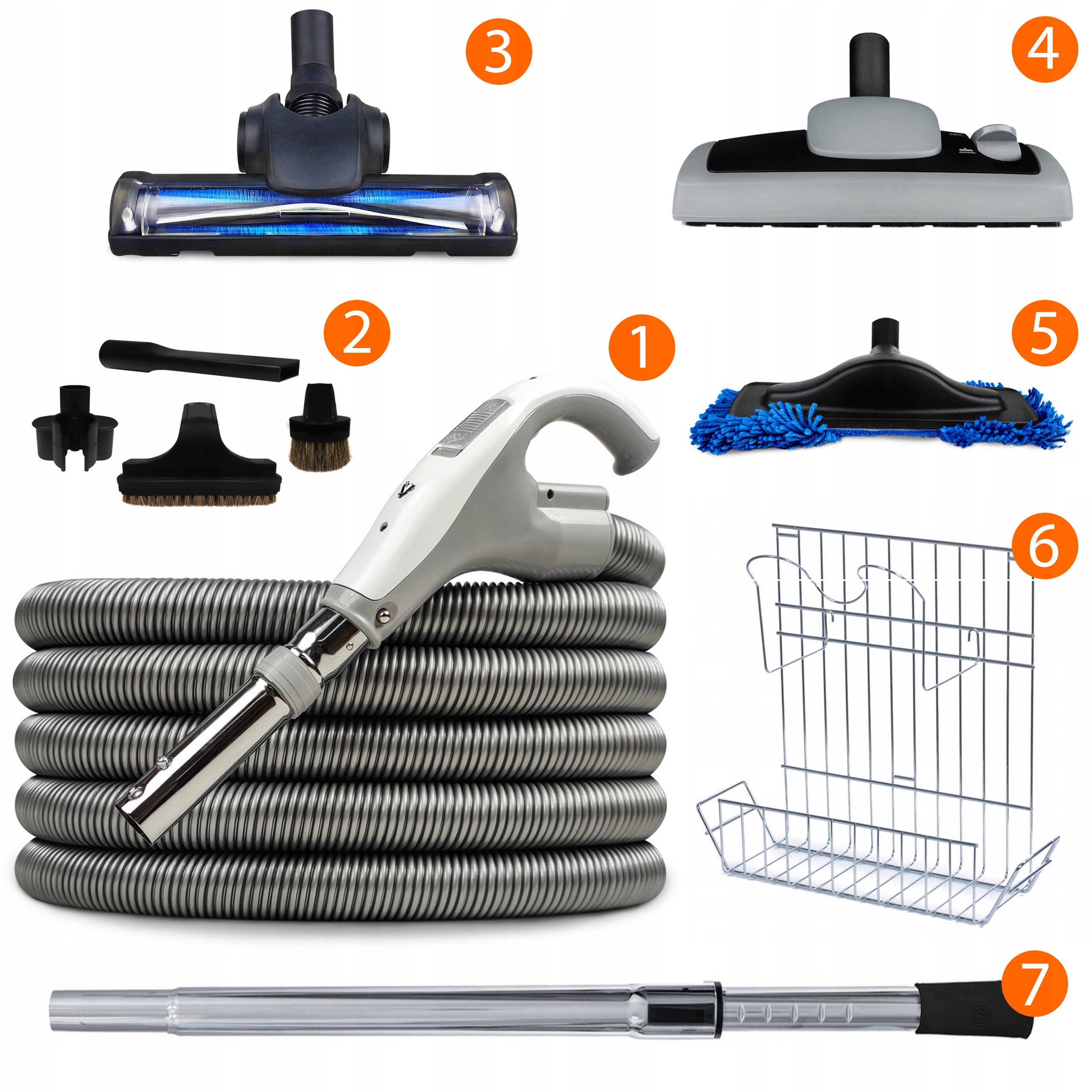 3

4

2

1

5

6

7