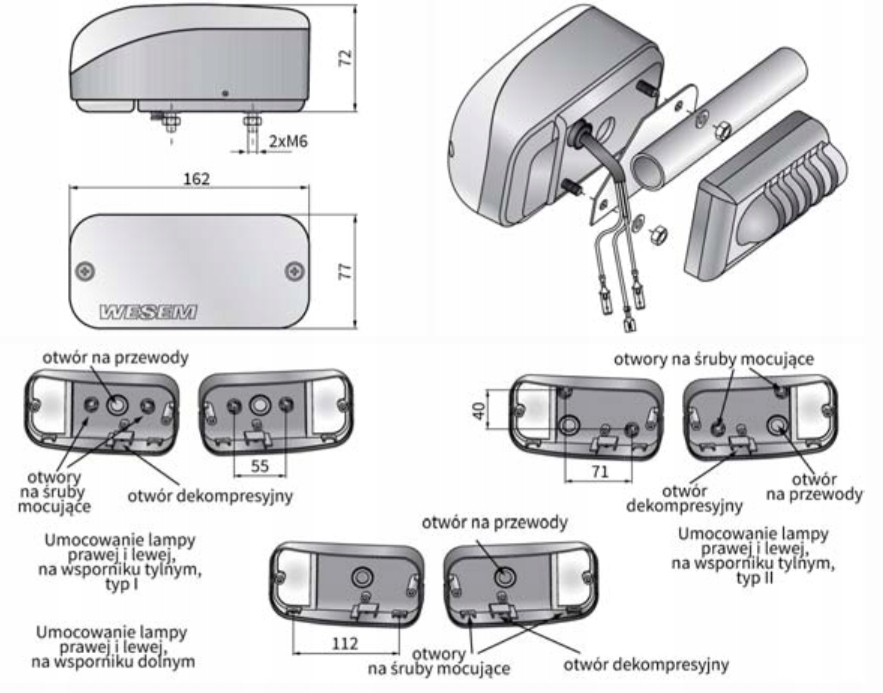 72

2xM6

162

77

WESEM

otwór na przewody

otwory na śruby mocujące

otwór dekompresyjny

55

Umocowanie lampy prawej i lewej, na wsporniku tylnym, typ I

Umocowanie lampy prawej i lewej, na wsporniku dolnym

otwory na śruby mocujące

40

71

otwór dekompresyjny

otwór na przewody

Umocowanie lampy prawej i lewej, na wsporniku tylnym, typ II

otwór na przewody

112

otwory na śruby mocujące

otwór dekompresyjny