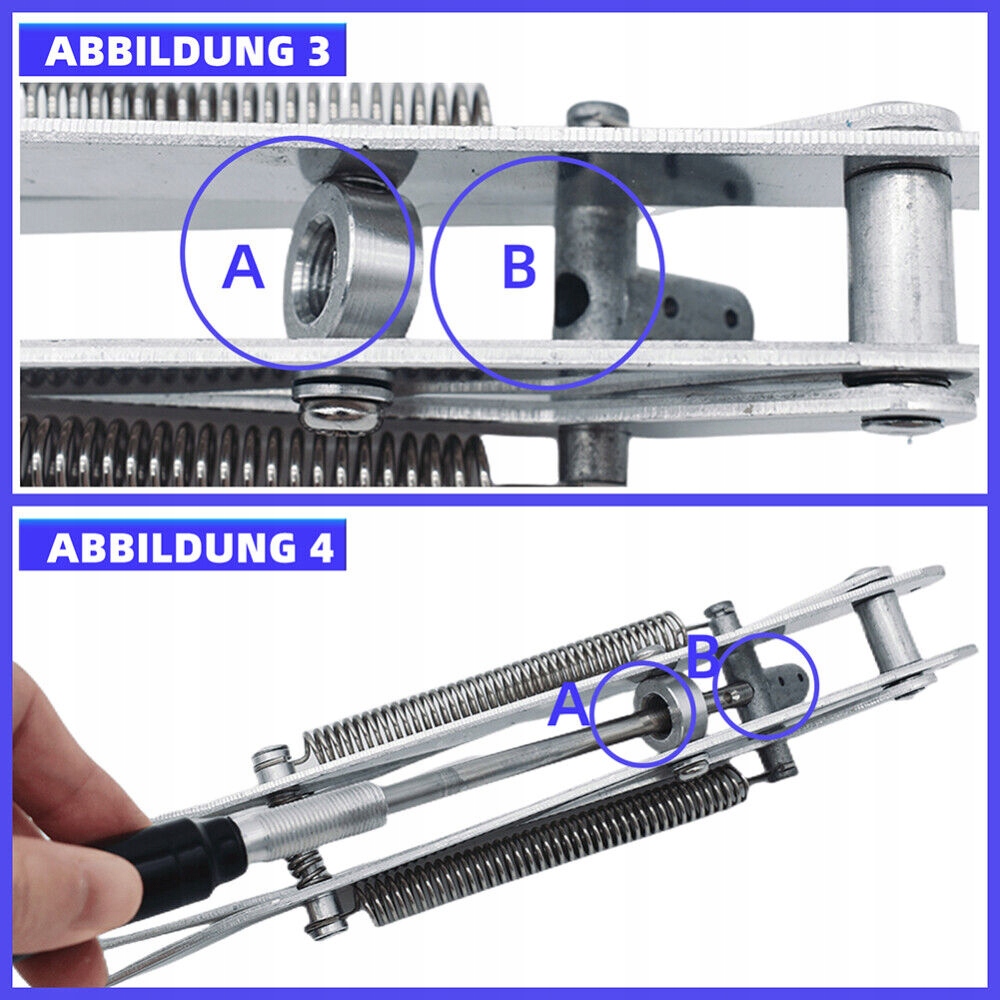 ABBILDUNG 3

A

B

ABBILDUNG 4

A

B