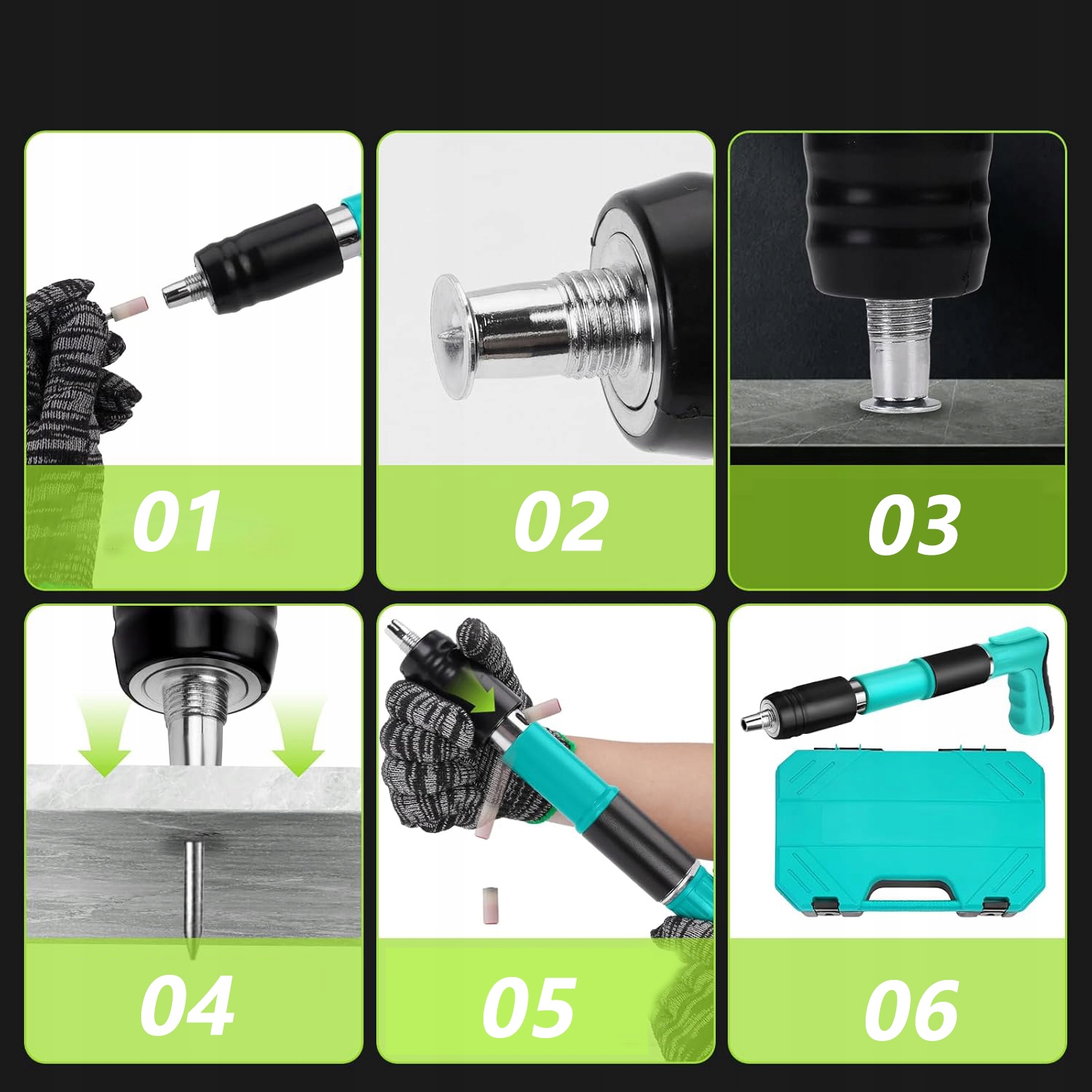 01

02

03

04

05

06