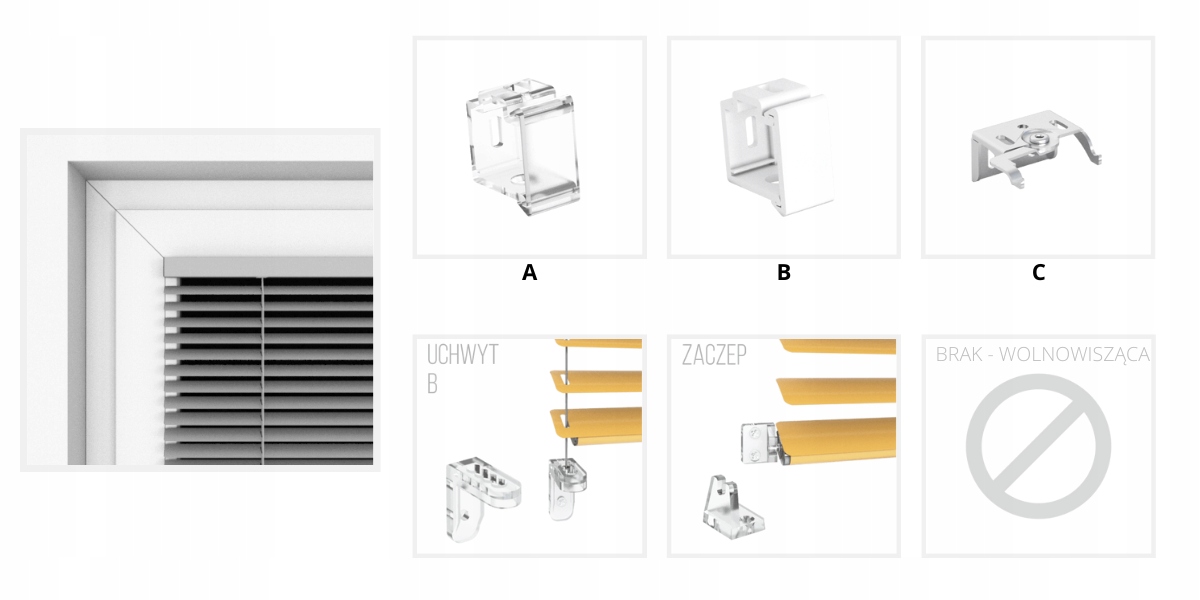 A

B

C

UCHWYT
B

ZACZEP

BRAK - WOLNOWISZĄCA