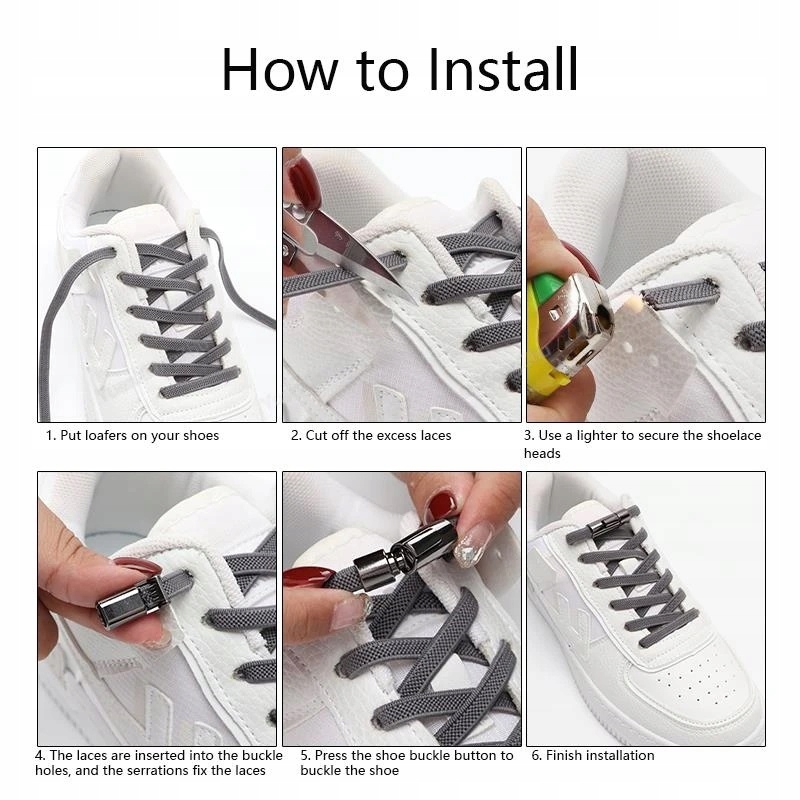 How to Install

1. Put loafers on your shoes

2. Cut off the excess laces

3. Use a lighter to secure the shoelace heads

4. The laces are inserted into the buckle holes, and the serrations fix the laces

5. Press the shoe buckle button to buckle the shoe

6. Finish installation