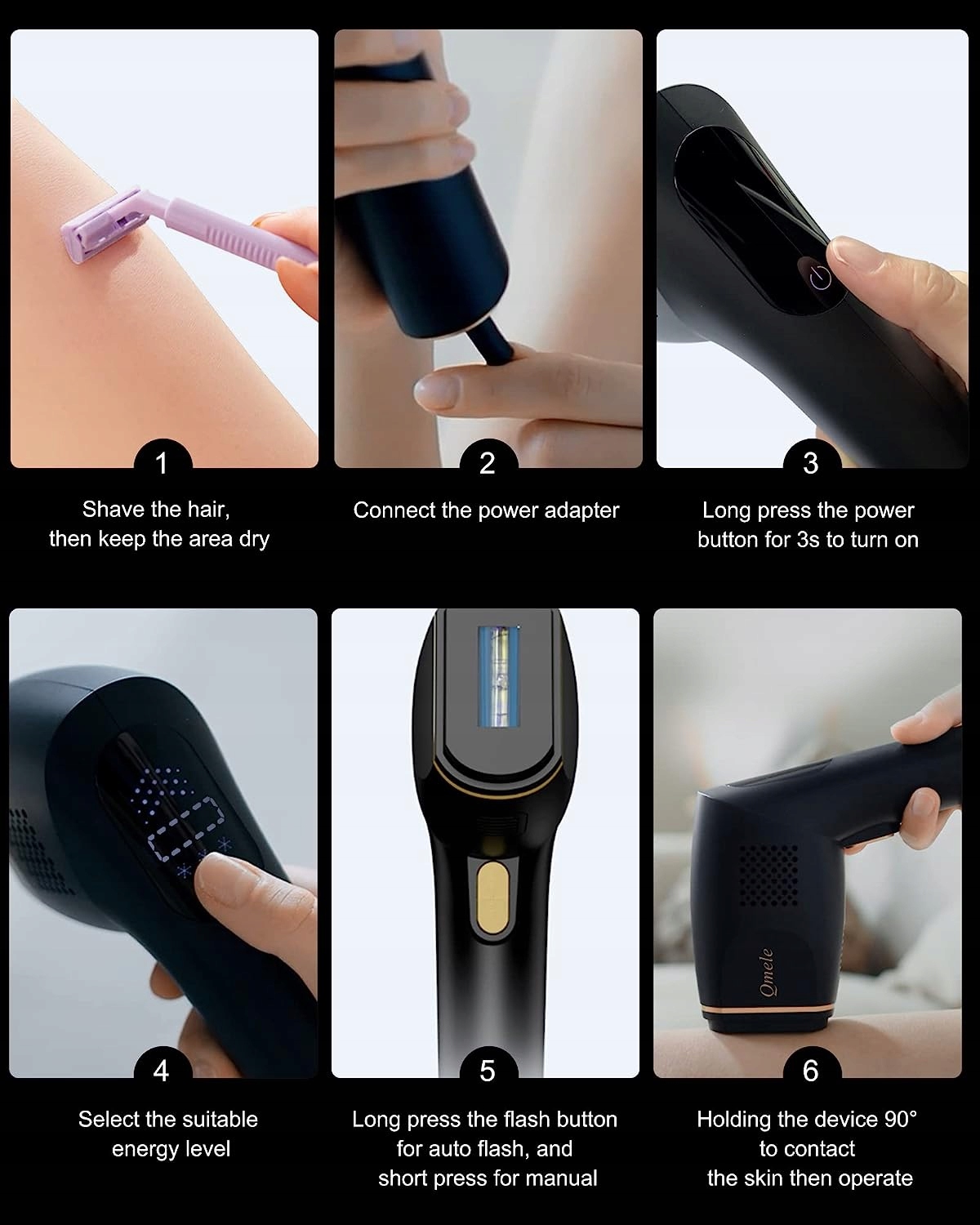 1

Shave the hair, then keep the area dry

2

Connect the power adapter

3

Long press the power button for 3s to turn on

4

Select the suitable energy level

5

Long press the flash button for auto flash, and short press for manual

Qmele

6

Holding the device 90° to contact the skin then operate