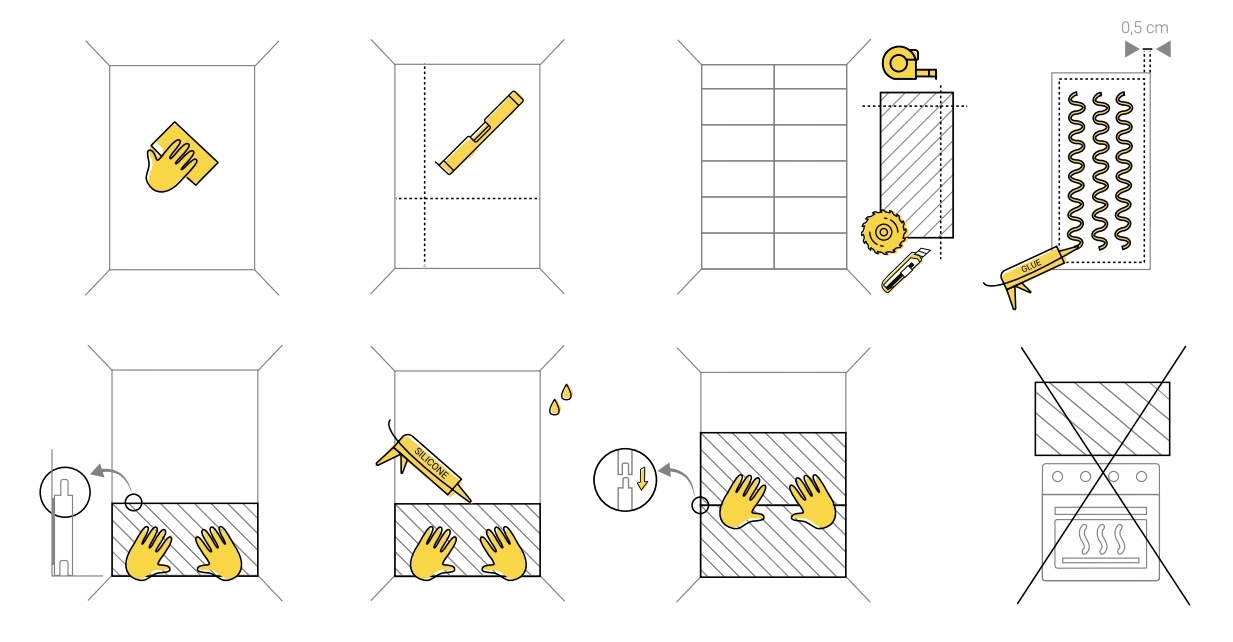 0,5 cm

GLUE

SILICONE