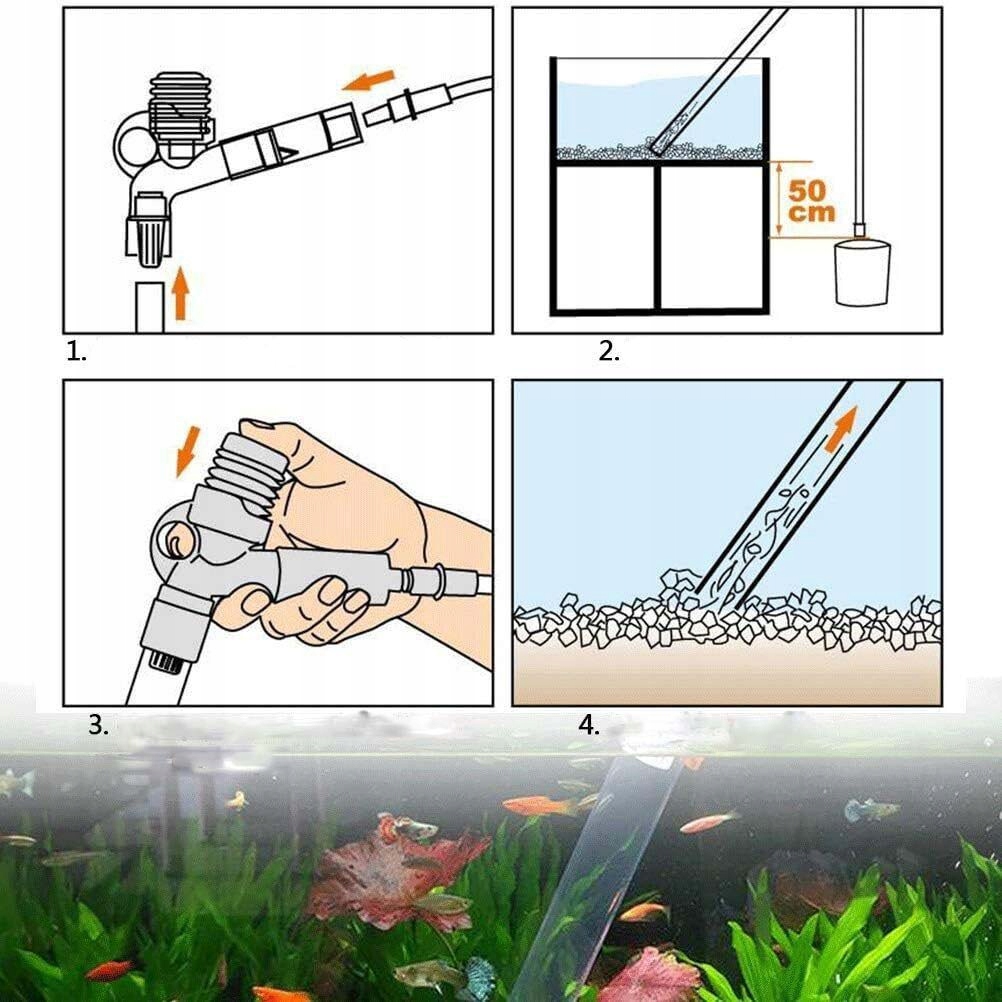 50 cm

1.

2.

3.

4.