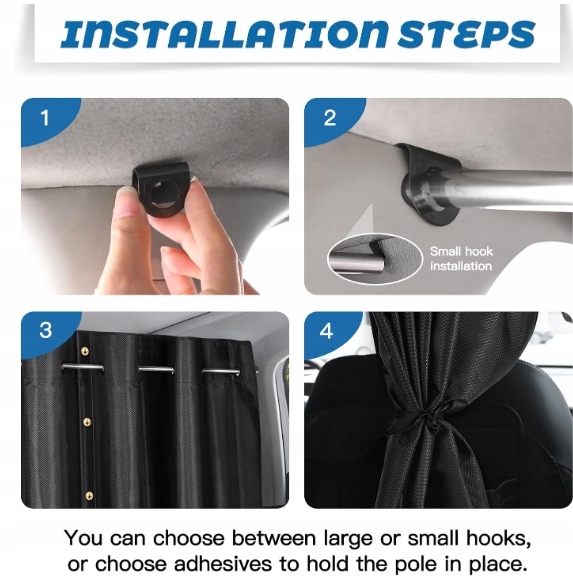 INSTALLATION STEPS

1

2

Small hook installation

3

4

You can choose between large or small hooks, or choose adhesives to hold the pole in place.