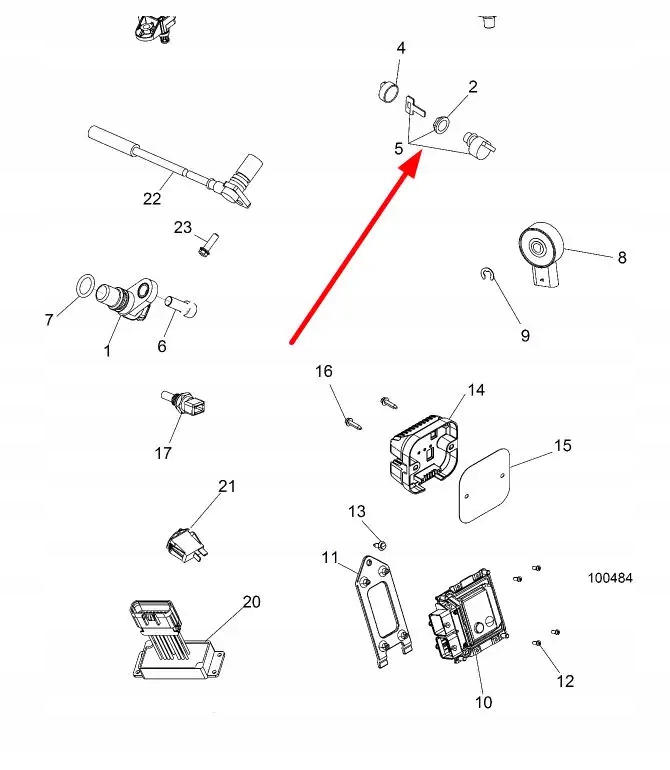 4
2
5
22
23
8
7
1
6
9
16
14
17
15
21
13
11
100484
20
12
10