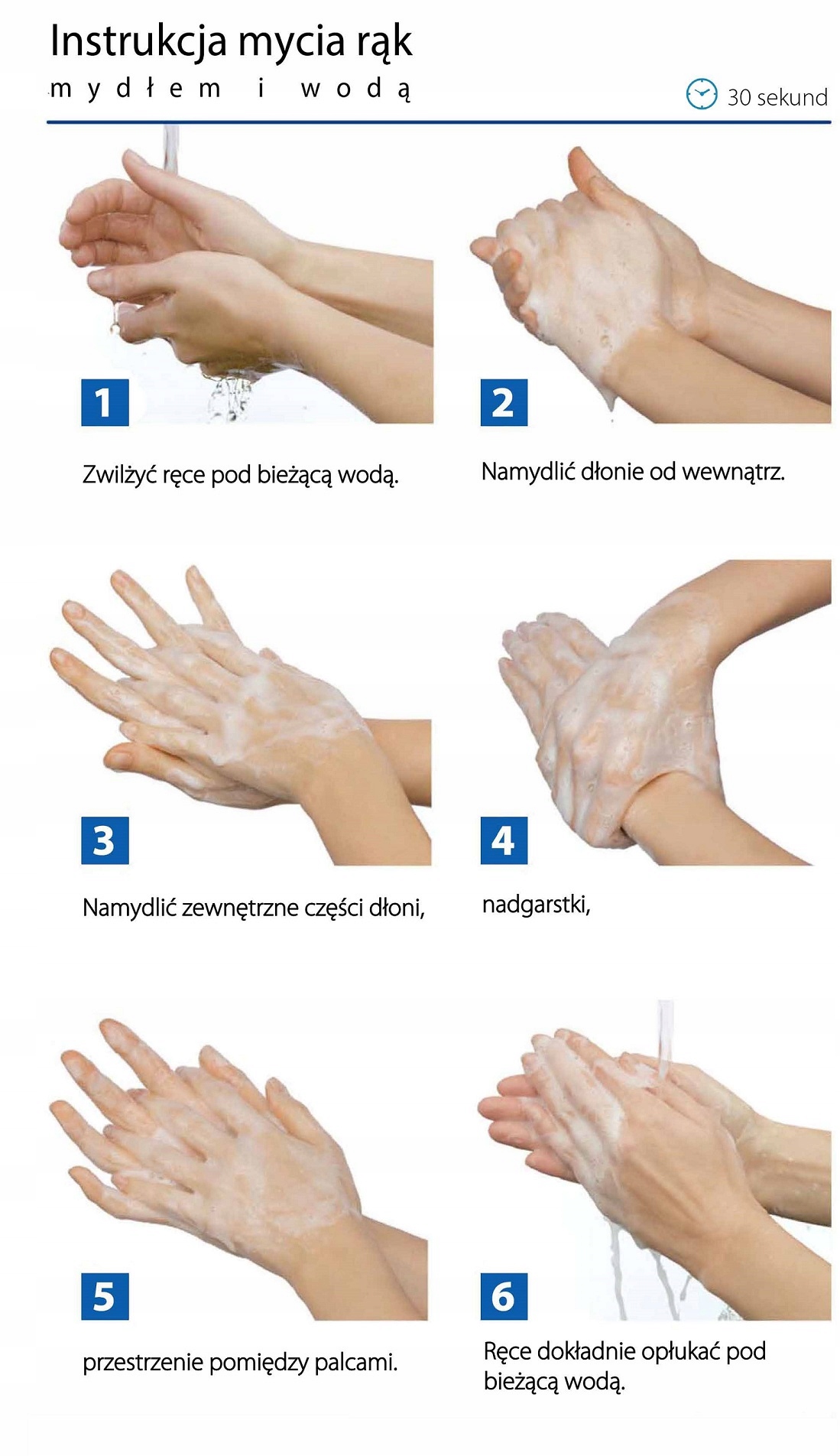 Instrukcja mycia rąk
mydłem i wodą

30 sekund

1
Zwilżyć ręce pod bieżącą wodą.

2
Namydlić dłonie od wewnątrz.

3
Namydlić zewnętrzne części dłoni,

4
nadgarstki,

5
przestrzenie pomiędzy palcami.

6
Ręce dokładnie opłukać pod bieżącą wodą.