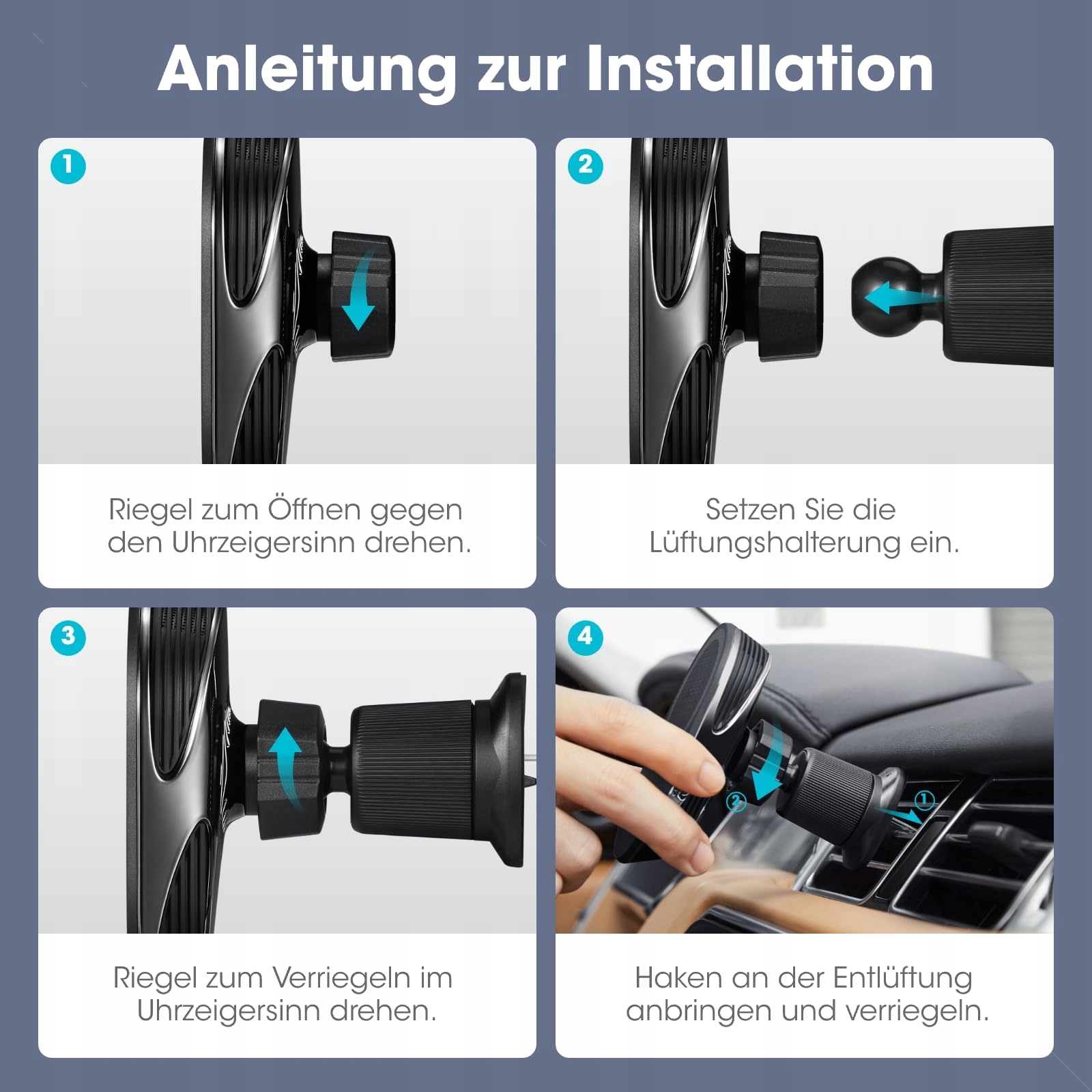 Anleitung zur Installation

1

Riegel zum Öffnen gegen den Uhrzeigersinn drehen.

2

Setzen Sie die Lüftungshalterung ein.

3

Riegel zum Verriegeln im Uhrzeigersinn drehen.

4

②

①

Haken an der Entlüftung anbringen und verriegeln.