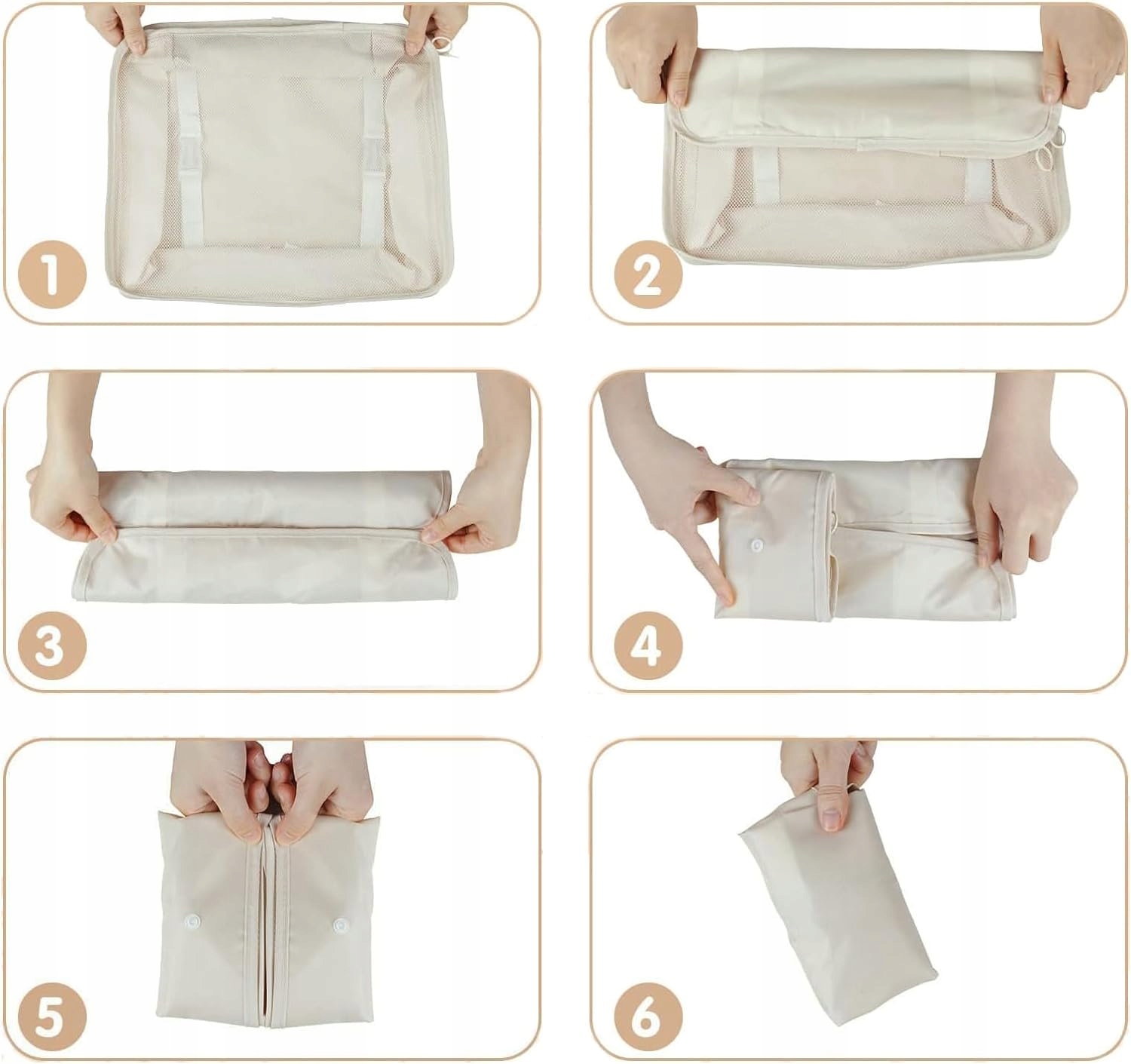 1

2

3

4

5

6