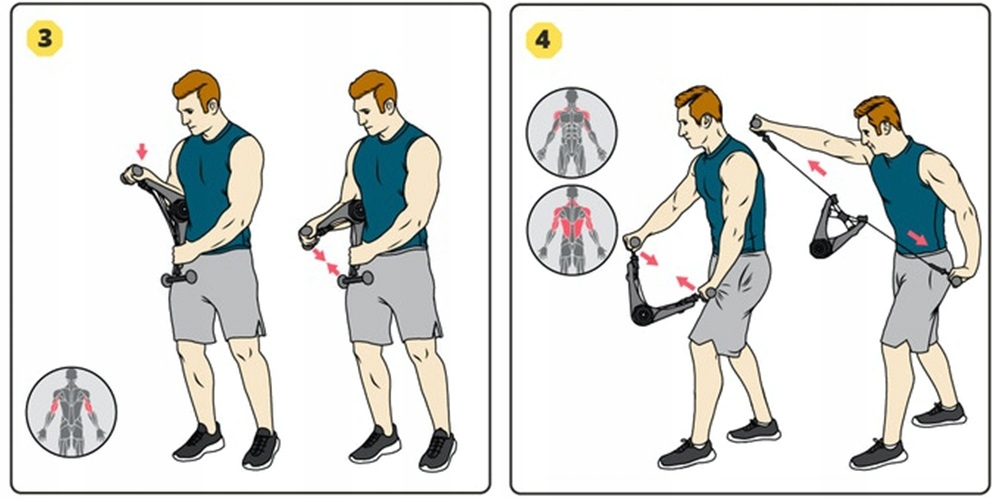 3

4