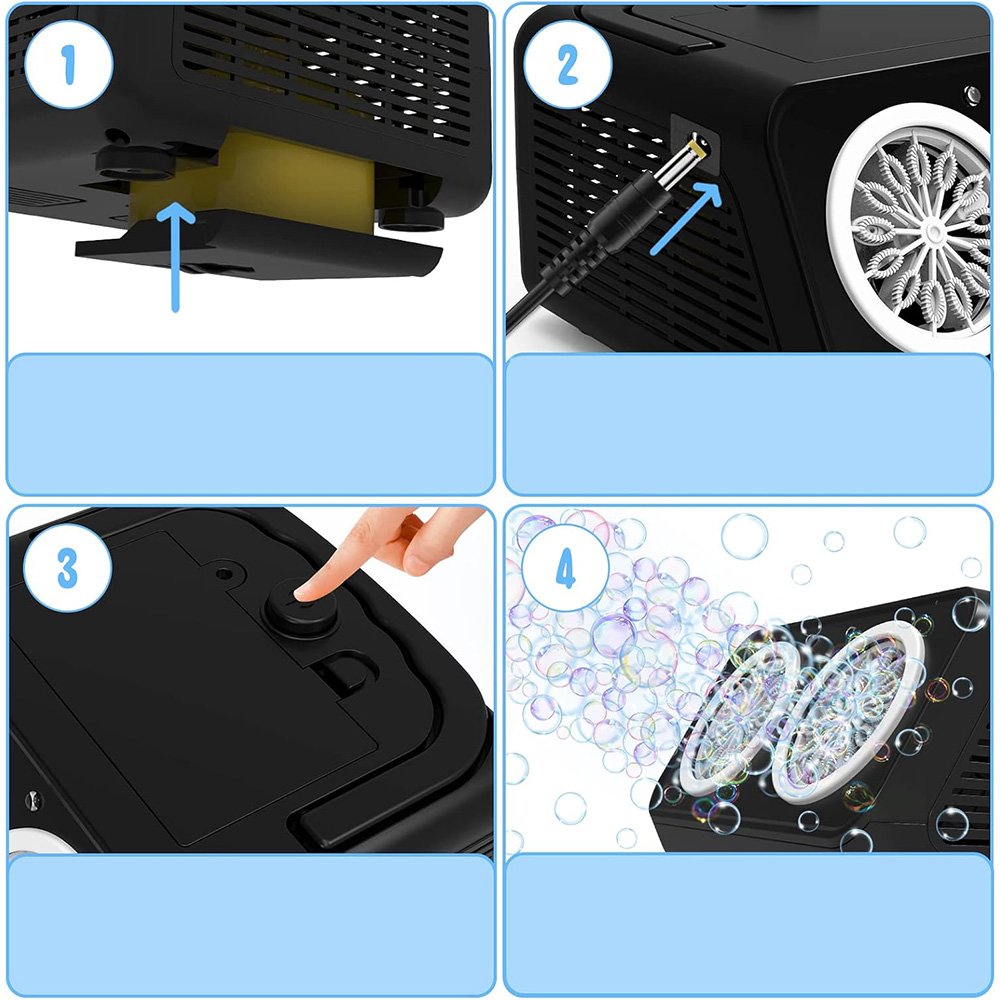 1

2

3

4