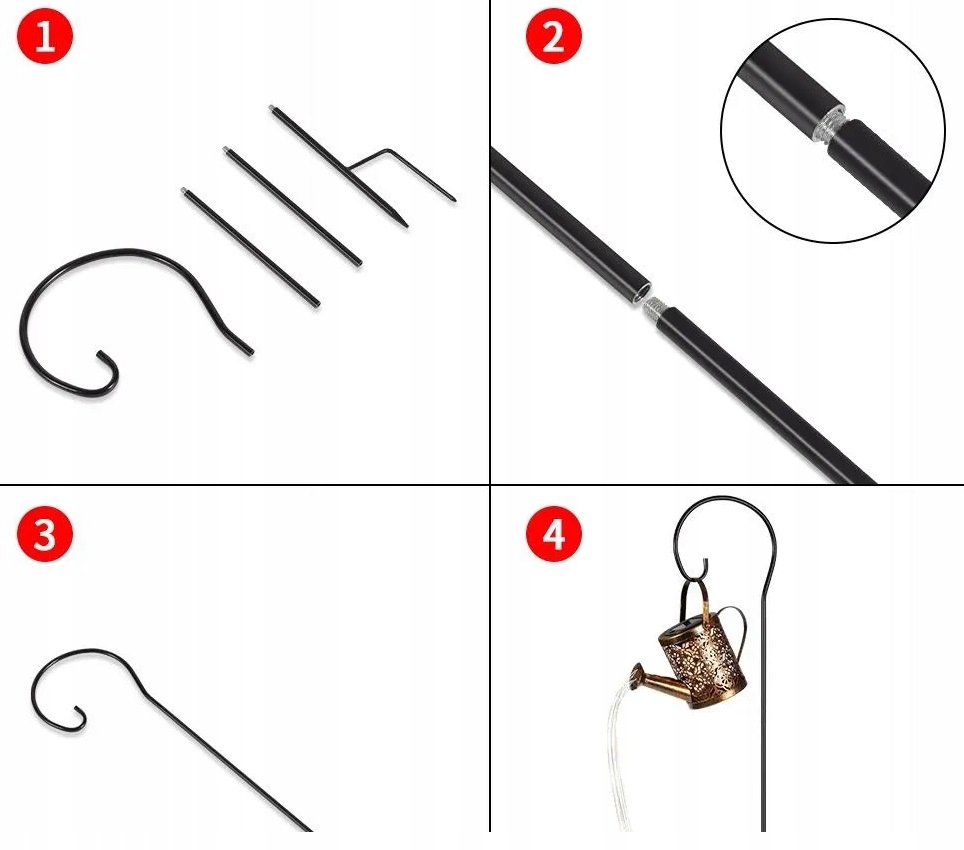 1
2
3
4