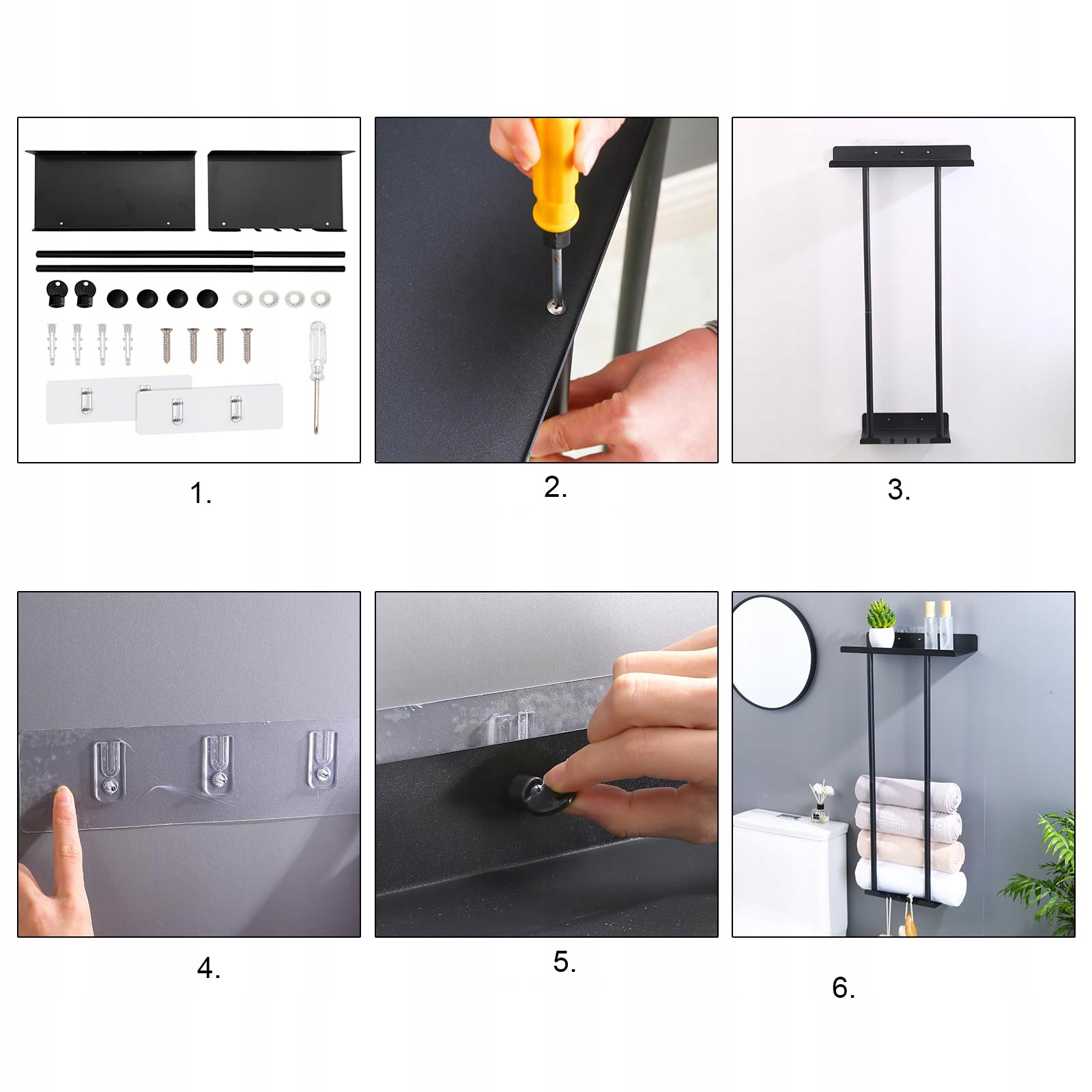 1.

2.

3.

4.

5.

6.