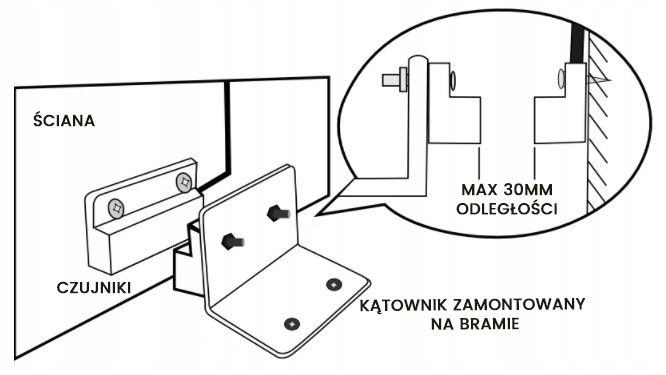 ŚCIANA

MAX 30MM ODLEGŁOŚCI

CZUJNIKI

KĄTOWNIK ZAMONTOWANY NA BRAMIE