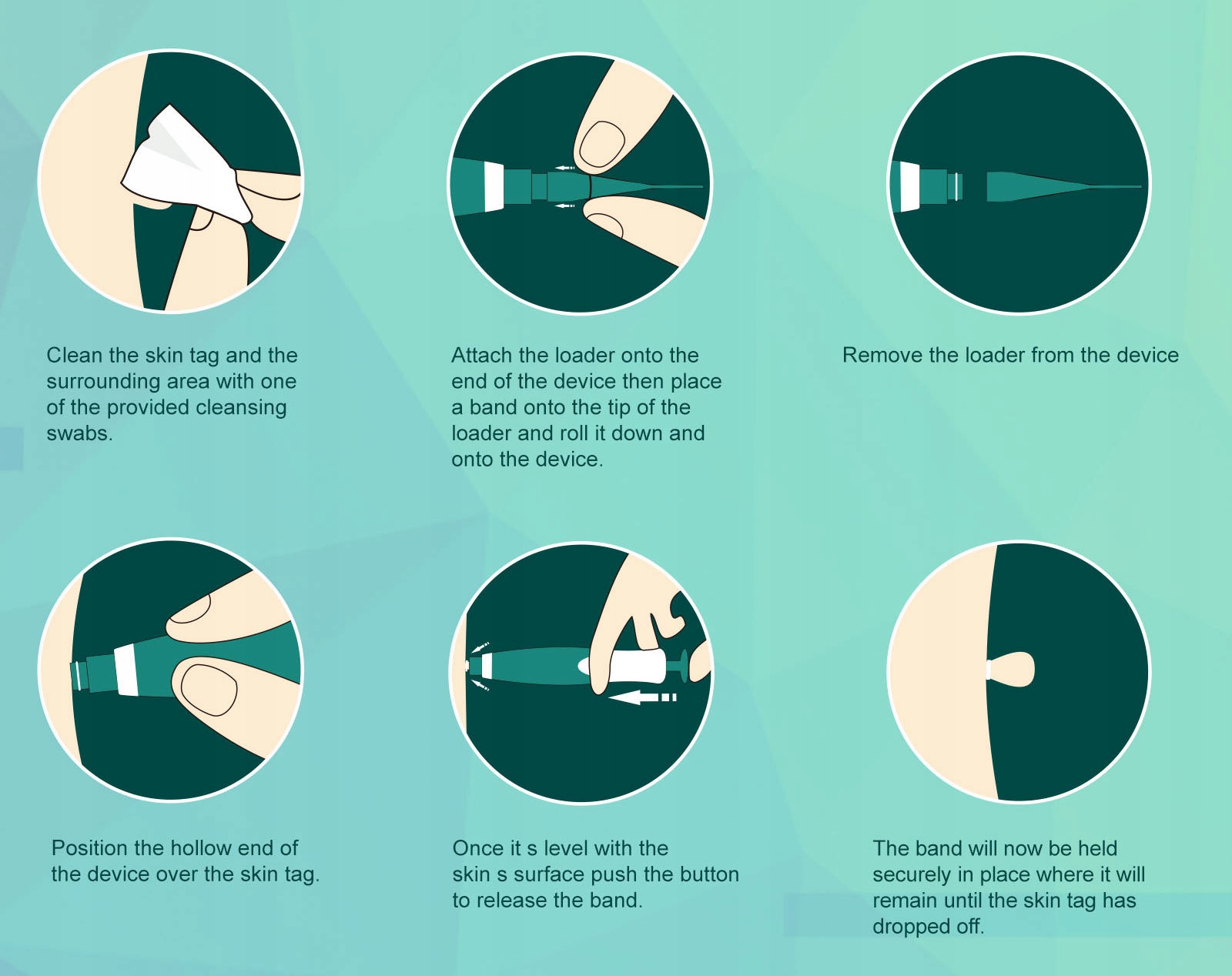 Clean the skin tag and the surrounding area with one of the provided cleansing swabs.

Attach the loader onto the end of the device then place a band onto the tip of the loader and roll it down and onto the device.

Remove the loader from the device

Position the hollow end of the device over the skin tag.

Once it s level with the skin s surface push the button to release the band.

The band will now be held securely in place where it will remain until the skin tag has dropped off.