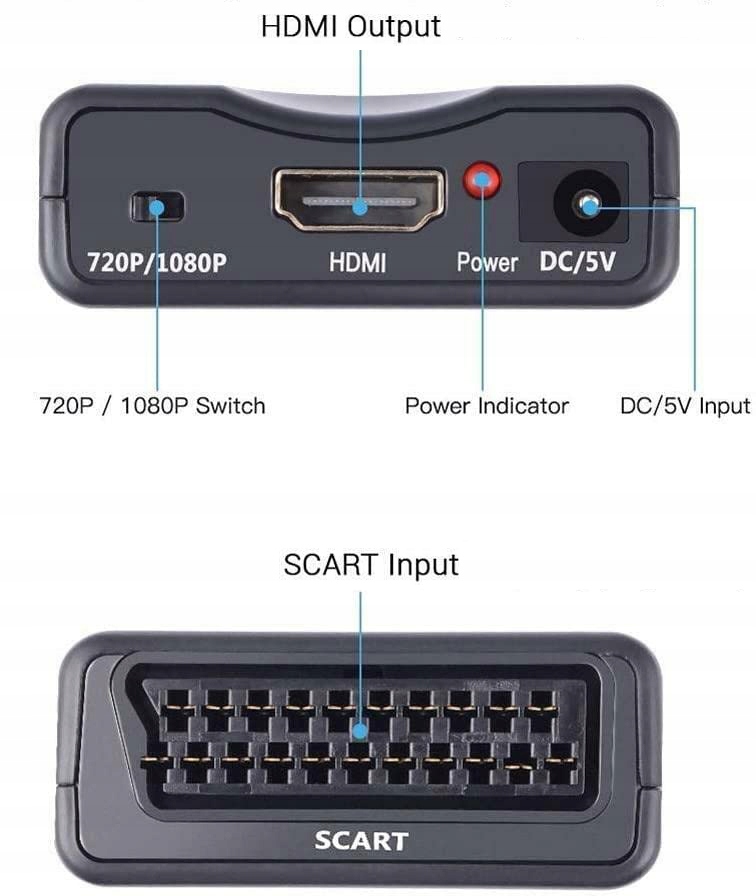 HDMI Output

720P/1080P HDMI Power DC/5V

720P / 1080P Switch

Power Indicator

DC/5V Input

SCART Input

SCART