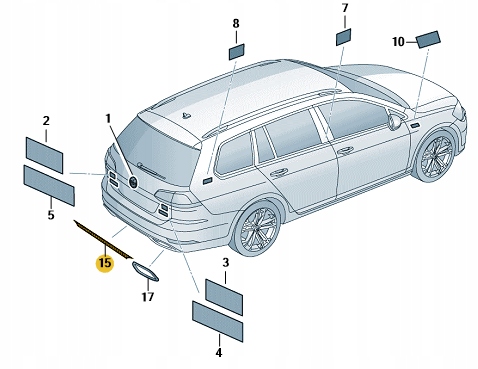 8
7
10
2
1
5
15
17
3
4