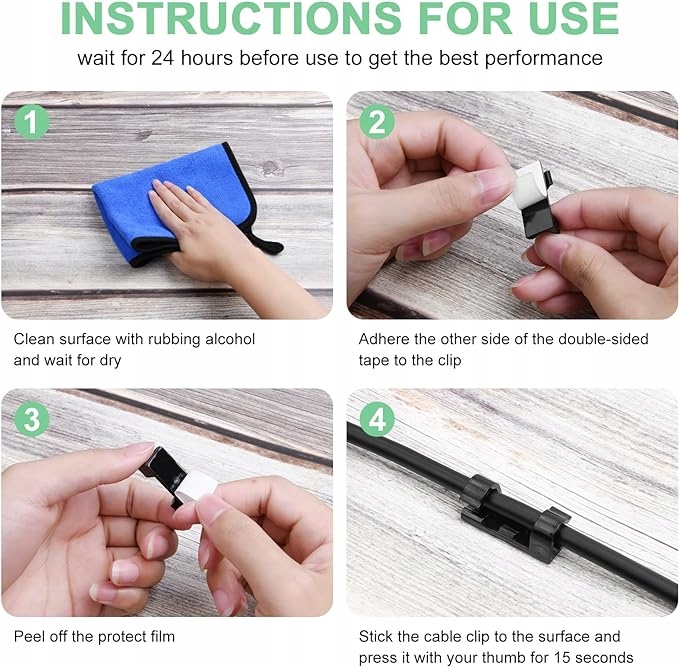 INSTRUCTIONS FOR USE

wait for 24 hours before use to get the best performance

1

Clean surface with rubbing alcohol and wait for dry

2

Adhere the other side of the double-sided tape to the clip

3

Peel off the protect film

4

Stick the cable clip to the surface and press it with your thumb for 15 seconds