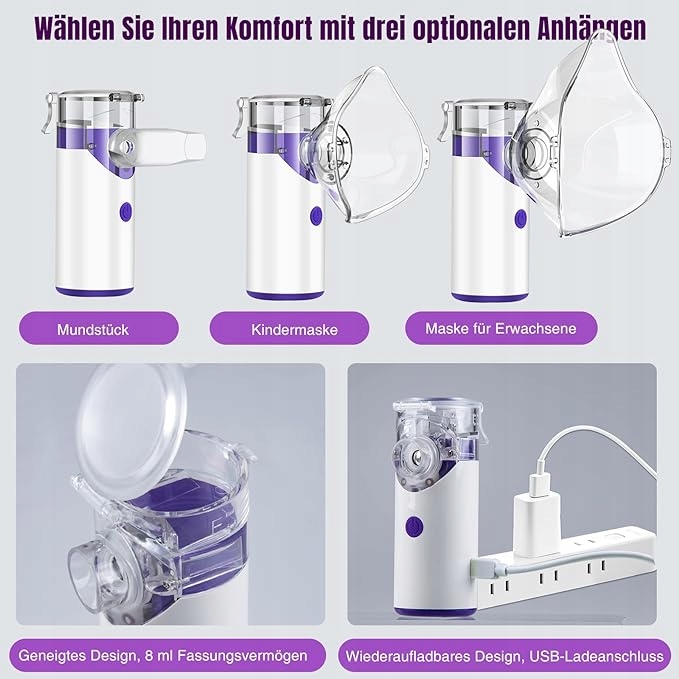 Wählen Sie Ihren Komfort mit drei optionalen Anhängen

Mundstück

Kindermaske

Maske für Erwachsene

Geneigtes Design, 8 ml Fassungsvermögen

Wiederaufladbares Design, USB-Ladeanschluss