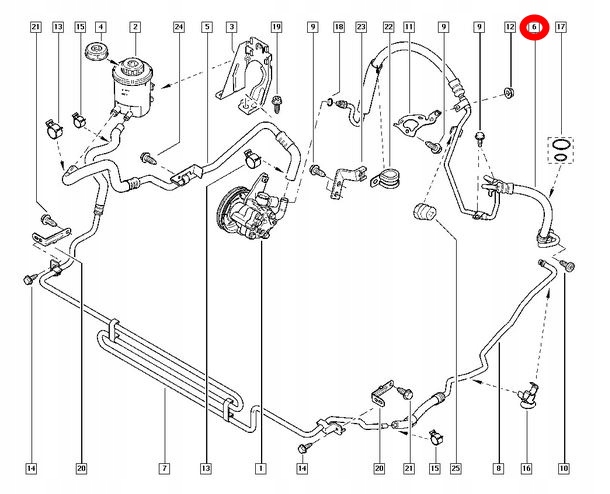 21 13 15 4 2 24 5 3 19 9 18 23 22 11 9 9 12 6 17

14 20 7 13 1 14 20 21 15 25 8 16 10