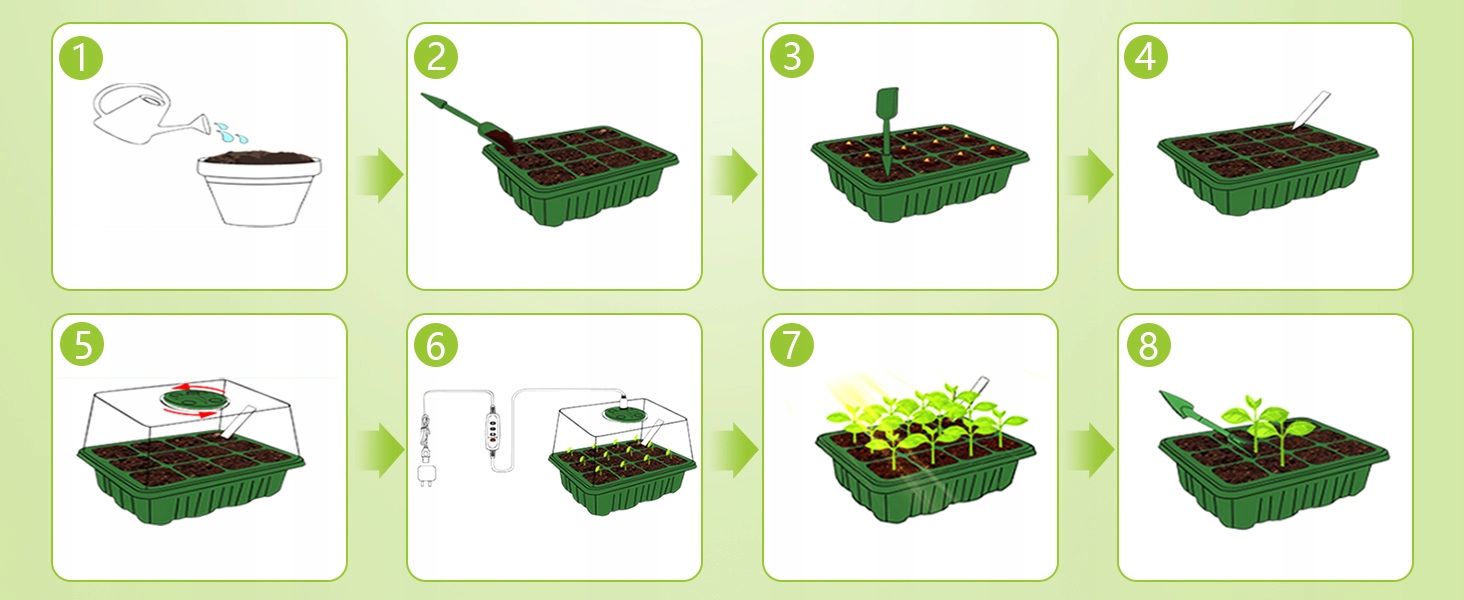 1

2

3

4

5

6

7

8