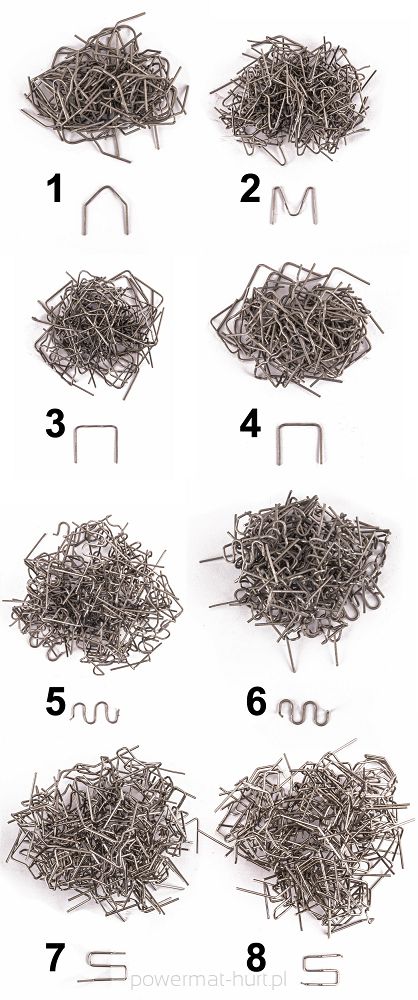 1
2
3
4
5
6
7
8
powermat-hurt.pl